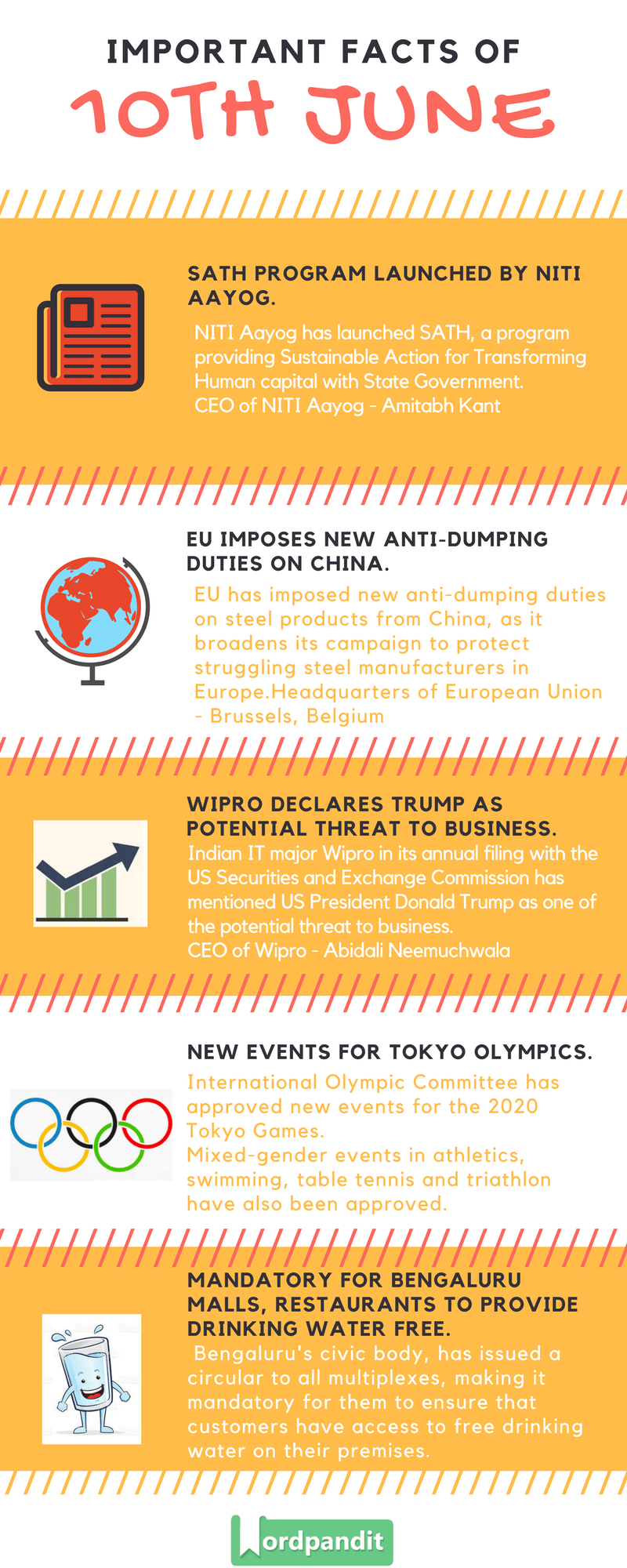 IMPORTANT FACTS OF

10TH JUNE

SATH PROGRAM LAUNCHED BY NITI AAYOG.

NITI Aayog has launched SATH, a program providing Sustainable Action for Transforming Human capital with State Government.
CEO of NITI Aayog - Amitabh Kant

EU IMPOSES NEW ANTI-DUMPING DUTIES ON CHINA.

EU has imposed new anti-dumping duties on steel products from China, as it broadens its campaign to protect struggling steel manufacturers in Europe.Headquarters of European Union - Brussels, Belgium

WIPRO DECLARES TRUMP AS POTENTIAL THREAT TO BUSINESS.

Indian IT major Wipro in its annual filing with the US Securities and Exchange Commission has mentioned US President Donald Trump as one of the potential threat to business.
CEO of Wipro - Abidali Neemuchwala

NEW EVENTS FOR TOKYO OLYMPICS.

International Olympic Committee has approved new events for the 2020 Tokyo Games.
Mixed-gender events in athletics, swimming, table tennis and triathlon have also been approved.

MANDATORY FOR BENGALURU MALLS, RESTAURANTS TO PROVIDE DRINKING WATER FREE.

Bengaluru's civic body, has issued a circular to all multiplexes, making it mandatory for them to ensure that customers have access to free drinking water on their premises.

Wordpandit