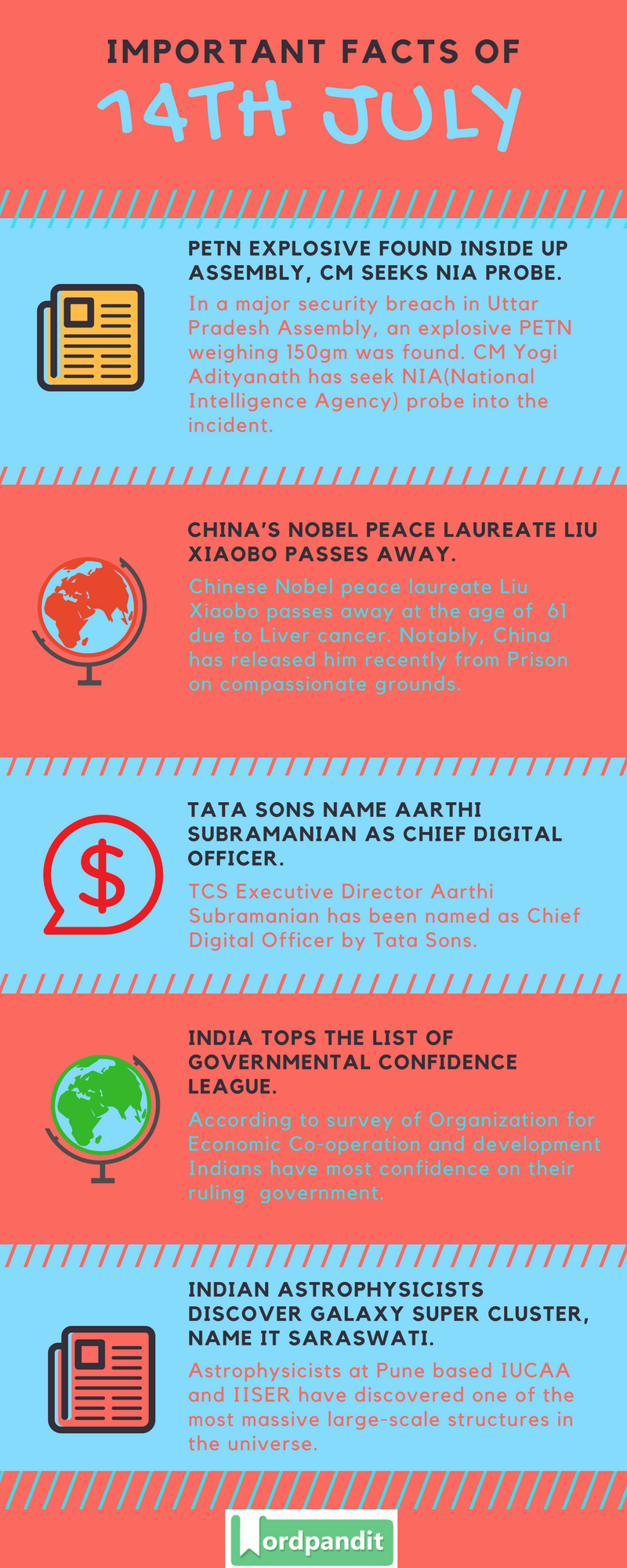 IMPORTANT FACTS OF
14TH JULY

PETN EXPLOSIVE FOUND INSIDE UP ASSEMBLY, CM SEEKS NIA PROBE.

In a major security breach in Uttar Pradesh Assembly, an explosive PETN weighing 150gm was found. CM Yogi Adityanath has seek NIA(National Intelligence Agency) probe into the incident.

CHINA'S NOBEL PEACE LAUREATE LIU XIAOBO PASSES AWAY.

Chinese Nobel peace laureate Liu Xiaobo passes away at the age of 61 due to Liver cancer. Notably, China has released him recently from Prison on compassionate grounds.

TATA SONS NAME AARTHI SUBRAMANIAN AS CHIEF DIGITAL OFFICER.

TCS Executive Director Aarthi Subramanian has been named as Chief Digital Officer by Tata Sons.

INDIA TOPS THE LIST OF GOVERNMENTAL CONFIDENCE LEAGUE.

According to survey of Organization for Economic Co-operation and development Indians have most confidence on their ruling government.

INDIAN ASTROPHYSICISTS DISCOVER GALAXY SUPER CLUSTER, NAME IT SARASWATI.

Astrophysicists at Pune based IUCAA and IISER have discovered one of the most massive large-scale structures in the universe.

Wordpandit