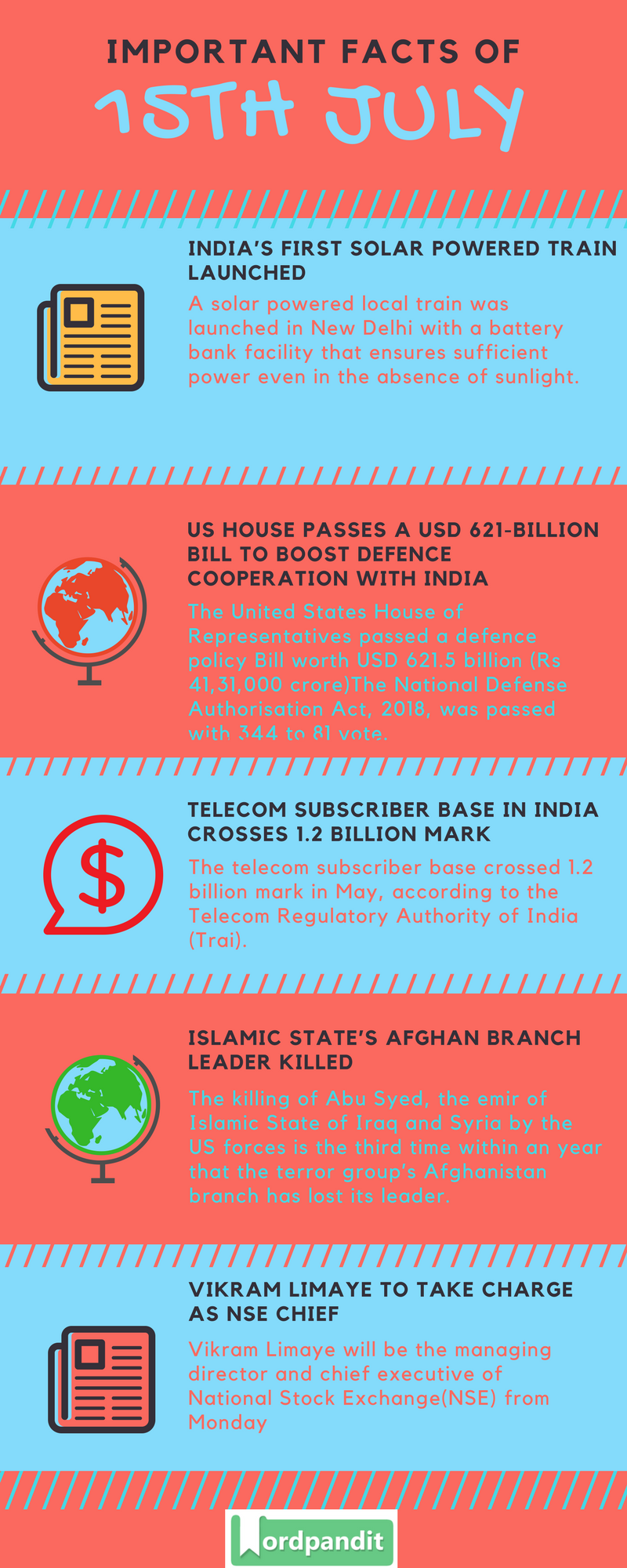 IMPORTANT FACTS OF

15TH JULY

INDIA'S FIRST SOLAR POWERED TRAIN LAUNCHED

A solar powered local train was launched in New Delhi with a battery bank facility that ensures sufficient power even in the absence of sunlight.

US HOUSE PASSES A USD 621-BILLION BILL TO BOOST DEFENCE COOPERATION WITH INDIA

The United States House of Representatives passed a defence policy Bill worth USD 621.5 billion (Rs 41,31,000 crore)The National Defense Authorisation Act, 2018, was passed with 344 to 81 vote.

TELECOM SUBSCRIBER BASE IN INDIA CROSSES 1.2 BILLION MARK

The telecom subscriber base crossed 1.2 billion mark in May, according to the Telecom Regulatory Authority of India (Trai).

ISLAMIC STATE'S AFGHAN BRANCH LEADER KILLED

The killing of Abu Syed, the emir of Islamic State of Iraq and Syria by the US forces is the third time within an year that the terror group's Afghanistan branch has lost its leader.

VIKRAM LIMAYE TO TAKE CHARGE AS NSE CHIEF

Vikram Limaye will be the managing director and chief executive of National Stock Exchange(NSE) from Monday

Wordpandit