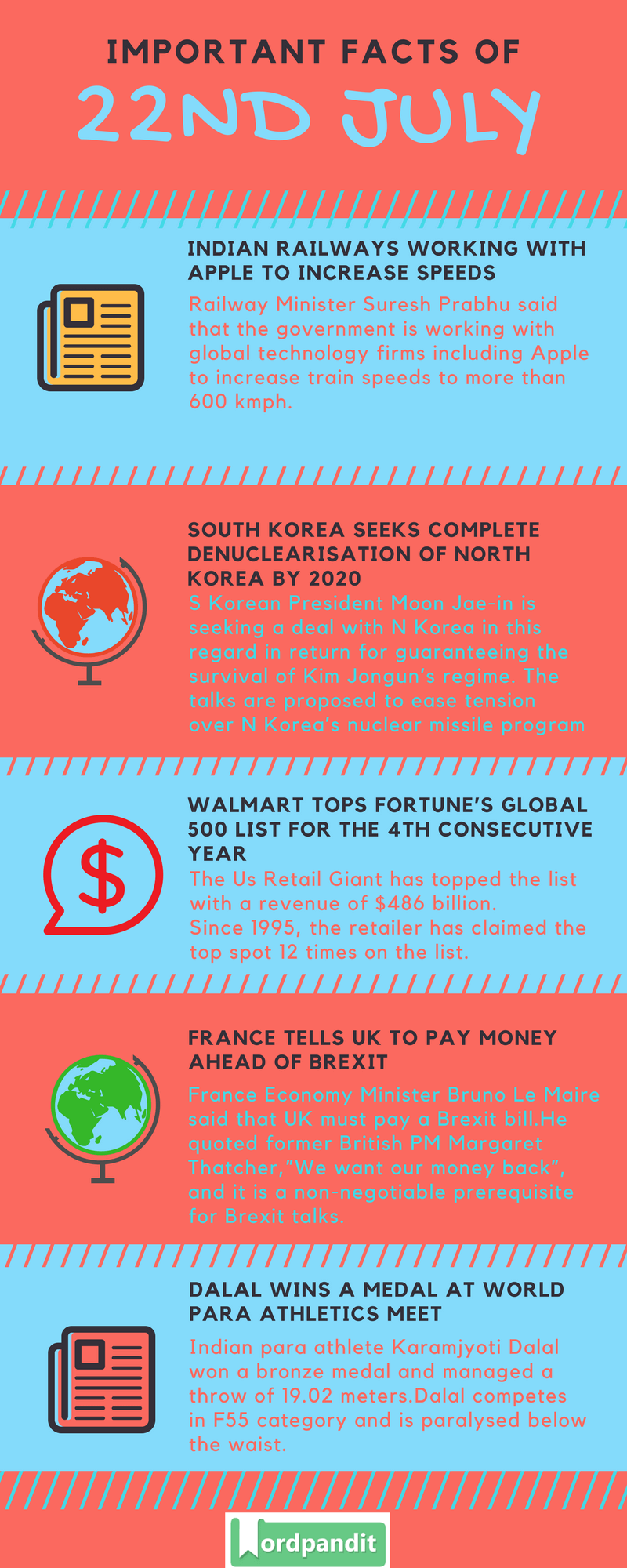 IMPORTANT FACTS OF

22ND JULY

INDIAN RAILWAYS WORKING WITH APPLE TO INCREASE SPEEDS

Railway Minister Suresh Prabhu said that the government is working with global technology firms including Apple to increase train speeds to more than 600 kmph.

SOUTH KOREA SEEKS COMPLETE DENUCLEARISATION OF NORTH KOREA BY 2020

S Korean President Moon Jae-in is seeking a deal with N Korea in this regard in return for guaranteeing the survival of Kim Jongun's regime. The talks are proposed to ease tension over N Korea's nuclear missile program

WALMART TOPS FORTUNE'S GLOBAL 500 LIST FOR THE 4TH CONSECUTIVE YEAR

The Us Retail Giant has topped the list with a revenue of $486 billion. Since 1995, the retailer has claimed the top spot 12 times on the list.

FRANCE TELLS UK TO PAY MONEY AHEAD OF BREXIT

France Economy Minister Bruno Le Maire said that UK must pay a Brexit bill.He quoted former British PM Margaret Thatcher,"We want our money back", and it is a non-negotiable prerequisite for Brexit talks.

DALAL WINS A MEDAL AT WORLD PARA ATHLETICS MEET

Indian para athlete Karamjyoti Dalal won a bronze medal and managed a throw of 19.02 meters.Dalal competes in F55 category and is paralysed below the waist.

Wordpandit