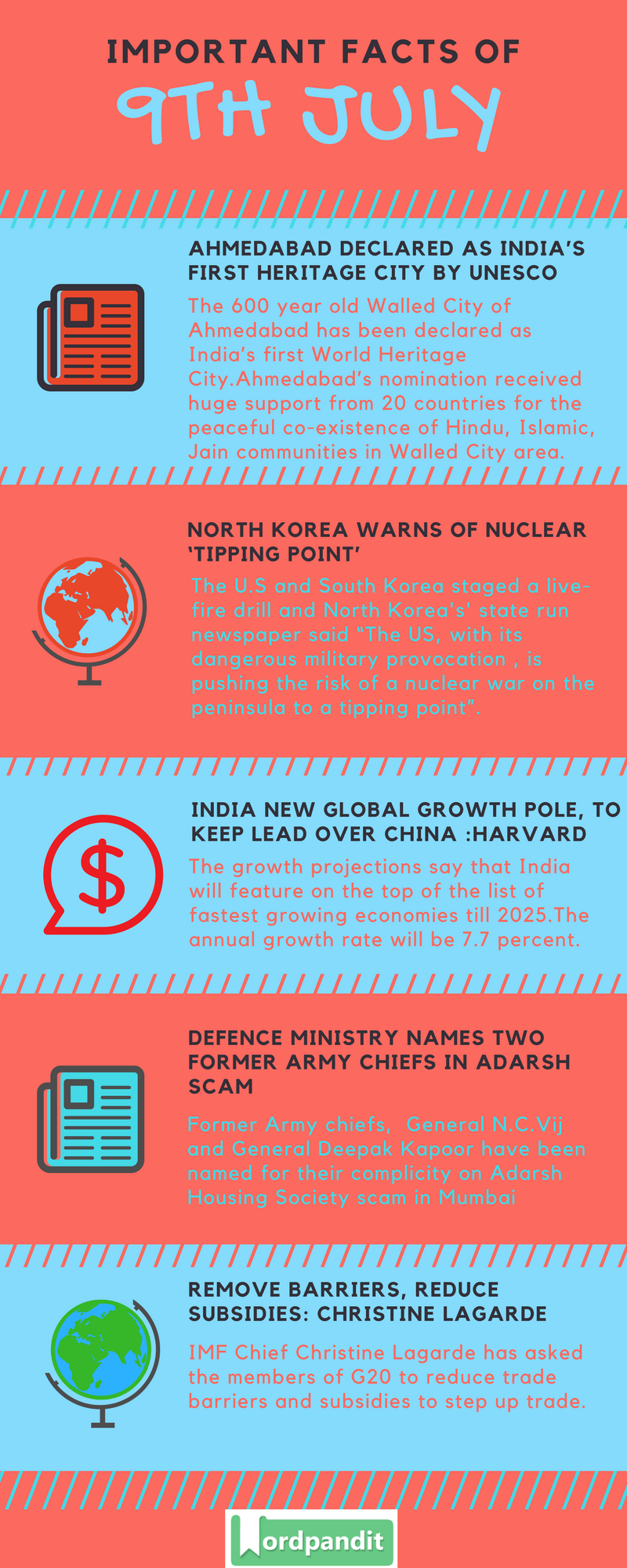 IMPORTANT FACTS OF

9TH JULY

AHMEDABAD DECLARED AS INDIA'S FIRST HERITAGE CITY BY UNESCO

The 600 year old Walled City of Ahmedabad has been declared as India's first World Heritage City.Ahmedabad's nomination received huge support from 20 countries for the peaceful co-existence of Hindu, Islamic, Jain communities in Walled City area.

NORTH KOREA WARNS OF NUCLEAR 'TIPPING POINT'

The U.S and South Korea staged a live-fire drill and North Korea's' state run newspaper said "The US, with its dangerous military provocation , is pushing the risk of a nuclear war on the peninsula to a tipping point".

INDIA NEW GLOBAL GROWTH POLE, TO KEEP LEAD OVER CHINA :HARVARD

The growth projections say that India will feature on the top of the list of fastest growing economies till 2025.The annual growth rate will be 7.7 percent.

DEFENCE MINISTRY NAMES TWO FORMER ARMY CHIEFS IN ADARSH SCAM

Former Army chiefs, General N.C.Vij and General Deepak Kapoor have been named for their complicity on Adarsh Housing Society scam in Mumbai

REMOVE BARRIERS, REDUCE SUBSIDIES: CHRISTINE LAGARDE

IMF Chief Christine Lagarde has asked the members of G20 to reduce trade barriers and subsidies to step up trade.

Wordpandit