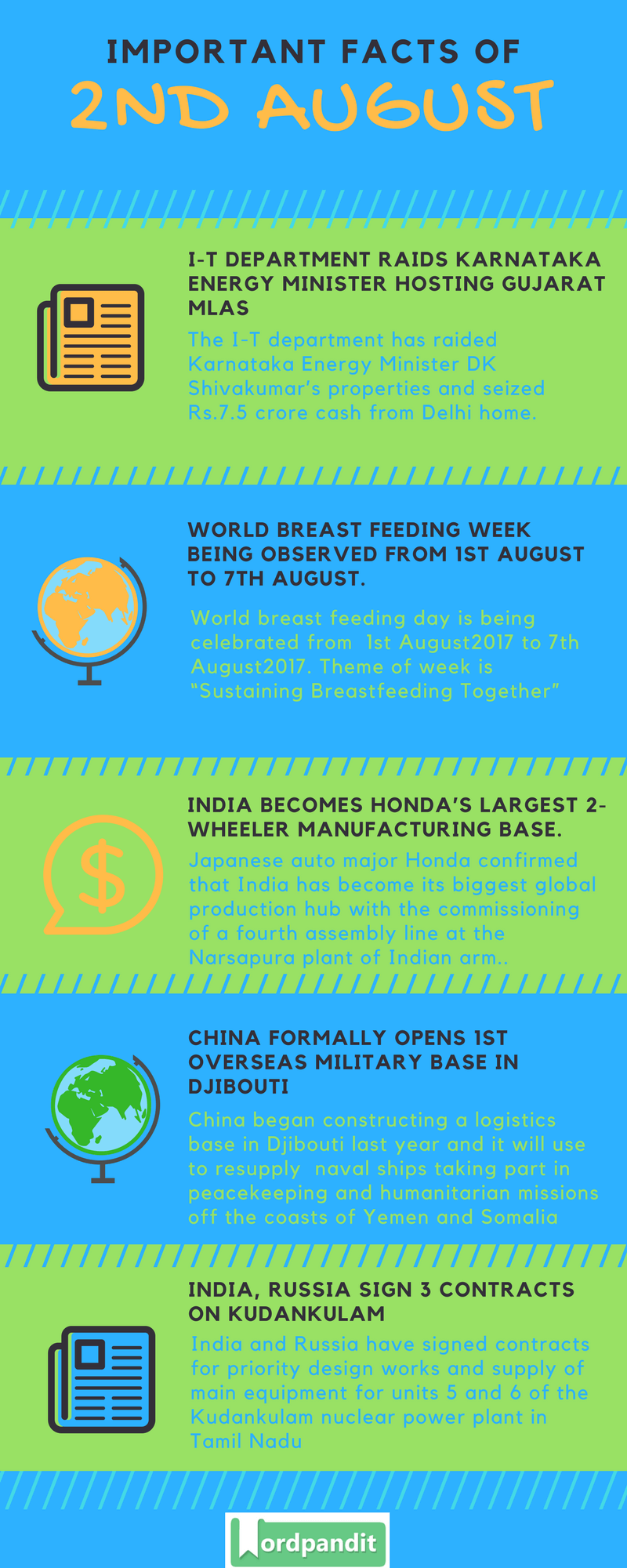 IMPORTANT FACTS OF
2ND AUGUST

I-T DEPARTMENT RAIDS KARNATAKA ENERGY MINISTER HOSTING GUJARAT MLAS

The I-T department has raided Karnataka Energy Minister DK Shivakumar's properties and seized Rs.7.5 crore cash from Delhi home.

WORLD BREAST FEEDING WEEK BEING OBSERVED FROM 1ST AUGUST TO 7TH AUGUST.

World breast feeding day is being celebrated from 1st August2017 to 7th August2017. Theme of week is "Sustaining Breastfeeding Together"

INDIA BECOMES HONDA'S LARGEST 2-WHEELER MANUFACTURING BASE.

Japanese auto major Honda confirmed that India has become its biggest global production hub with the commissioning of a fourth assembly line at the Narsapura plant of Indian arm..

CHINA FORMALLY OPENS 1ST OVERSEAS MILITARY BASE IN DJIBOUTI

China began constructing a logistics base in Djibouti last year and it will use to resupply naval ships taking part in peacekeeping and humanitarian missions off the coasts of Yemen and Somalia

INDIA, RUSSIA SIGN 3 CONTRACTS ON KUDANKULAM

India and Russia have signed contracts for priority design works and supply of main equipment for units 5 and 6 of the Kudankulam nuclear power plant in Tamil Nadu

Wordpandit