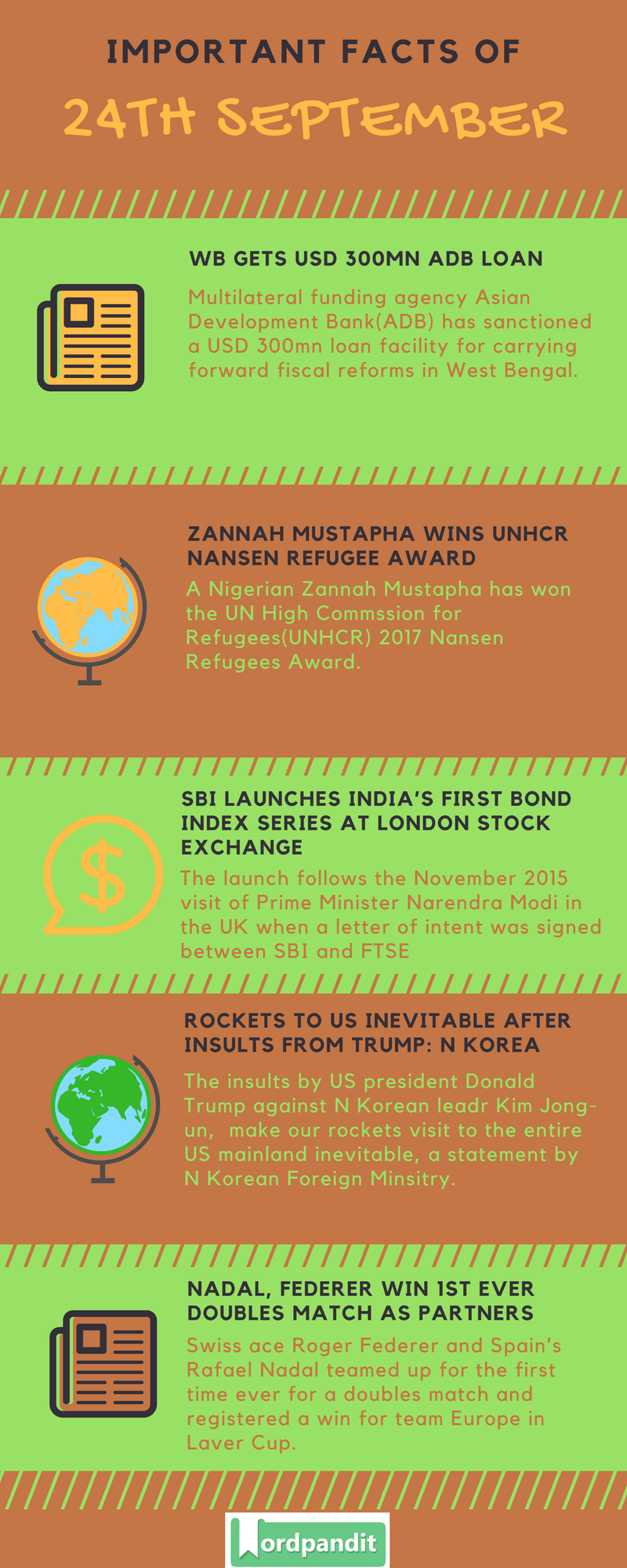 IMPORTANT FACTS OF

24TH SEPTEMBER

WB GETS USD 300MN ADB LOAN

Multilateral funding agency Asian Development Bank(ADB) has sanctioned a USD 300mn loan facility for carrying forward fiscal reforms in West Bengal.

ZANNAH MUSTAPHA WINS UNHCR NANSEN REFUGEE AWARD

A Nigerian Zannah Mustapha has won the UN High Commssion for Refugees(UNHCR) 2017 Nansen Refugees Award.

SBI LAUNCHES INDIA'S FIRST BOND INDEX SERIES AT LONDON STOCK EXCHANGE

The launch follows the November 2015 visit of Prime Minister Narendra Modi in the UK when a letter of intent was signed between SBI and FTSE

ROCKETS TO US INEVITABLE AFTER INSULTS FROM TRUMP: N KOREA

The insults by US president Donald Trump against N Korean leadr Kim Jong-un, make our rockets visit to the entire US mainland inevitable, a statement by N Korean Foreign Minsitry.

NADAL, FEDERER WIN 1ST EVER DOUBLES MATCH AS PARTNERS

Swiss ace Roger Federer and Spain's Rafael Nadal teamed up for the first time ever for a doubles match and registered a win for team Europe in Laver Cup.

Wordpandit