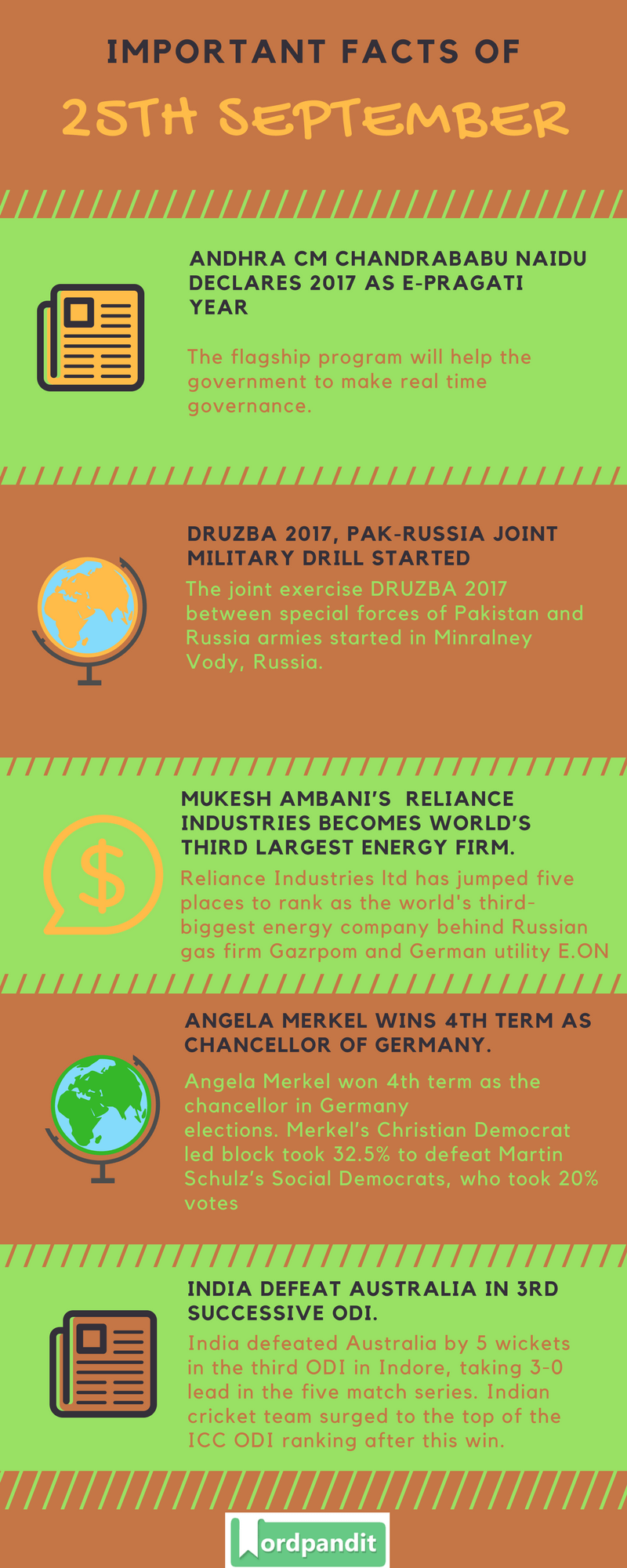 IMPORTANT FACTS OF

25TH SEPTEMBER

ANDHRA CM CHANDRABABU NAIDU DECLARES 2017 AS E-PRAGATI YEAR

The flagship program will help the government to make real time governance.

DRUZBA 2017, PAK-RUSSIA JOINT MILITARY DRILL STARTED

The joint exercise DRUZBA 2017 between special forces of Pakistan and Russia armies started in Minralney Vody, Russia.

MUKESH AMBANI'S RELIANCE INDUSTRIES BECOMES WORLD'S THIRD LARGEST ENERGY FIRM.

Reliance Industries ltd has jumped five places to rank as the world's third-biggest energy company behind Russian gas firm Gazrpom and German utility E.ON

ANGELA MERKEL WINS 4TH TERM AS CHANCELLOR OF GERMANY.

Angela Merkel won 4th term as the chancellor in Germany elections. Merkel's Christian Democrat led block took 32.5% to defeat Martin Schulz's Social Democrats, who took 20% votes

INDIA DEFEAT AUSTRALIA IN 3RD SUCCESSIVE ODI.

India defeated Australia by 5 wickets in the third ODI in Indore, taking 3-0 lead in the five match series. Indian cricket team surged to the top of the ICC ODI ranking after this win.

Wordpandit