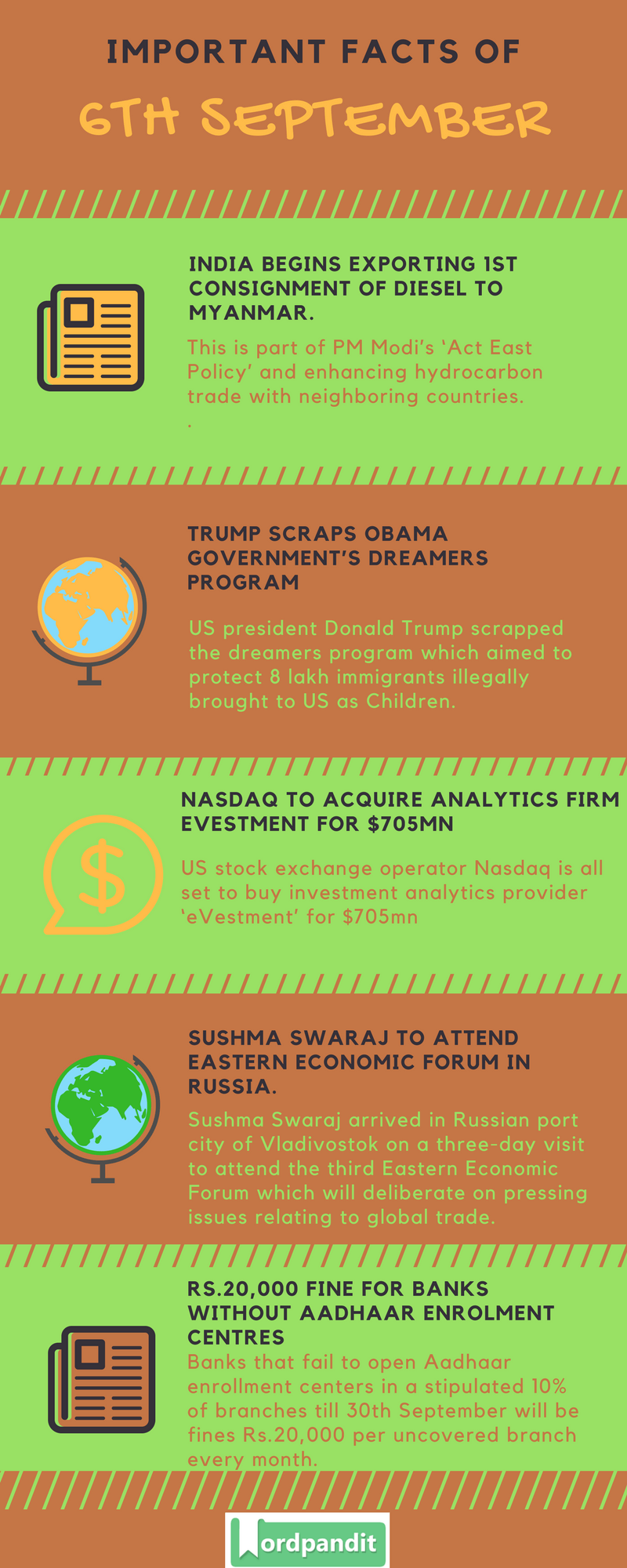 IMPORTANT FACTS OF

6TH SEPTEMBER

INDIA BEGINS EXPORTING 1ST CONSIGNMENT OF DIESEL TO MYANMAR.

This is part of PM Modi's 'Act East Policy' and enhancing hydrocarbon trade with neighboring countries.
.

TRUMP SCRAPS OBAMA GOVERNMENT'S DREAMERS PROGRAM

US president Donald Trump scrapped the dreamers program which aimed to protect 8 lakh immigrants illegally brought to US as Children.

NASDAQ TO ACQUIRE ANALYTICS FIRM EVESTMENT FOR $705MN

US stock exchange operator Nasdaq is all set to buy investment analytics provider 'eVestment' for $705mn

SUSHMA SWARAJ TO ATTEND EASTERN ECONOMIC FORUM IN RUSSIA.

Sushma Swaraj arrived in Russian port city of Vladivostok on a three-day visit to attend the third Eastern Economic Forum which will deliberate on pressing issues relating to global trade.

RS.20,000 FINE FOR BANKS WITHOUT AADHAAR ENROLMENT CENTRES

Banks that fail to open Aadhaar enrollment centers in a stipulated 10% of branches till 30th September will be fines Rs.20,000 per uncovered branch every month.

Wordpandit