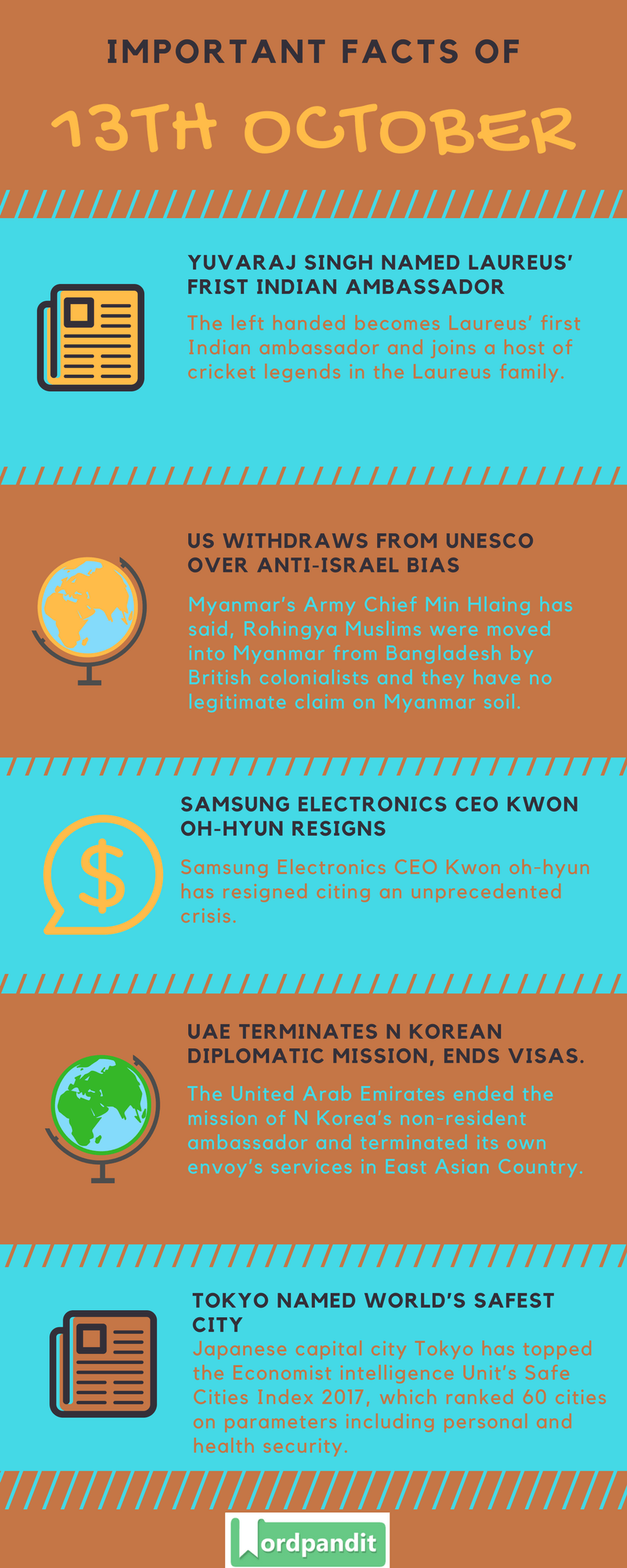 IMPORTANT FACTS OF

13TH OCTOBER

YUVARAJ SINGH NAMED LAUREUS' FRIST INDIAN AMBASSADOR

The left handed becomes Laureus' first Indian ambassador and joins a host of cricket legends in the Laureus family.

US WITHDRAWS FROM UNESCO OVER ANTI-ISRAEL BIAS

Myanmar's Army Chief Min Hlaing has said, Rohingya Muslims were moved into Myanmar from Bangladesh by British colonialists and they have no legitimate claim on Myanmar soil.

SAMSUNG ELECTRONICS CEO KWON OH-HYUN RESIGNS

Samsung Electronics CEO Kwon oh-hyun has resigned citing an unprecedented crisis.

UAE TERMINATES N KOREAN DIPLOMATIC MISSION, ENDS VISAS.

The United Arab Emirates ended the mission of N Korea's non-resident ambassador and terminated its own envoy's services in East Asian Country.

TOKYO NAMED WORLD'S SAFEST CITY

Japanese capital city Tokyo has topped the Economist intelligence Unit's Safe Cities Index 2017, which ranked 60 cities on parameters including personal and health security.

Wordpandit