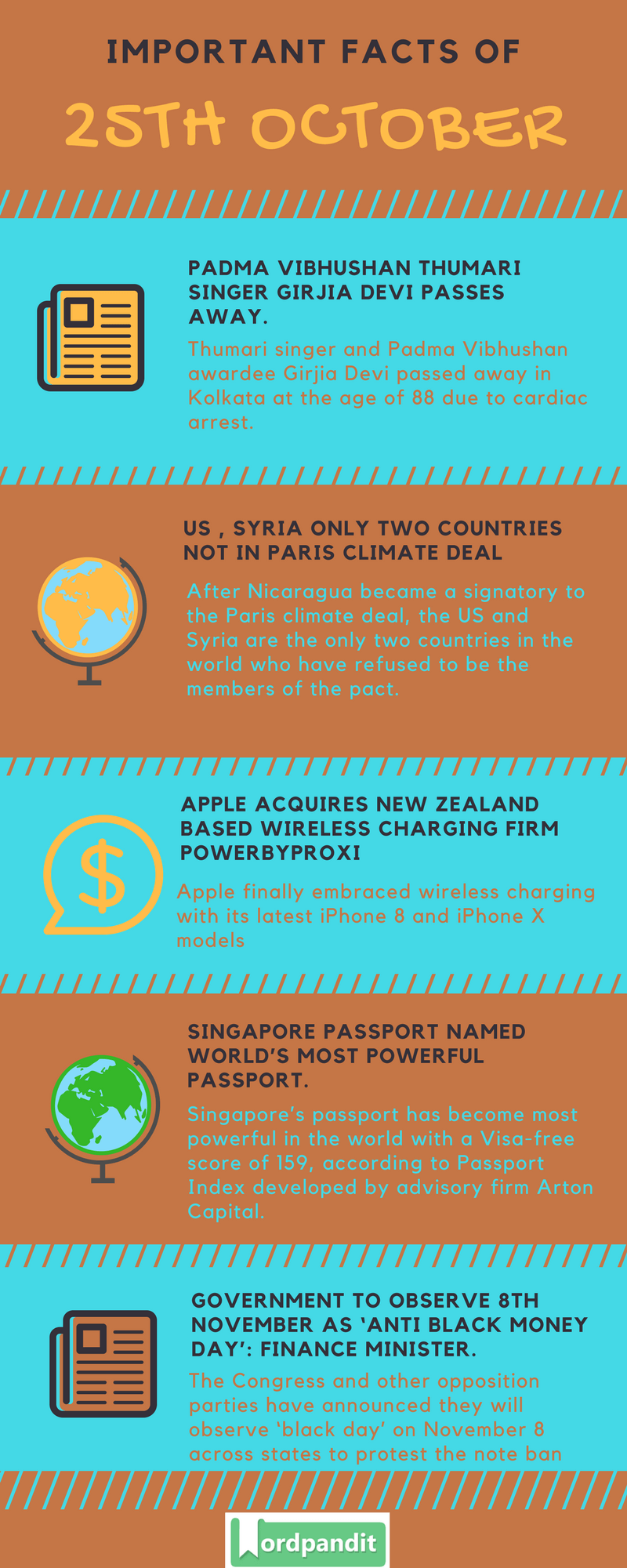 IMPORTANT FACTS OF

25TH OCTOBER

PADMA VIBHUSHAN THUMARI SINGER GIRJIA DEVI PASSES AWAY.

Thumari singer and Padma Vibhushan awardee Girjia Devi passed away in Kolkata at the age of 88 due to cardiac arrest.

US , SYRIA ONLY TWO COUNTRIES NOT IN PARIS CLIMATE DEAL

After Nicaragua became a signatory to the Paris climate deal, the US and Syria are the only two countries in the world who have refused to be the members of the pact.

APPLE ACQUIRES NEW ZEALAND BASED WIRELESS CHARGING FIRM POWERBYPROXI

Apple finally embraced wireless charging with its latest iPhone 8 and iPhone X models

SINGAPORE PASSPORT NAMED WORLD'S MOST POWERFUL PASSPORT.

Singapore's passport has become most powerful in the world with a Visa-free score of 159, according to Passport Index developed by advisory firm Arton Capital.

GOVERNMENT TO OBSERVE 8TH NOVEMBER AS 'ANTI BLACK MONEY DAY': FINANCE MINISTER.

The Congress and other opposition parties have announced they will observe 'black day' on November 8 across states to protest the note ban

Wordpandit