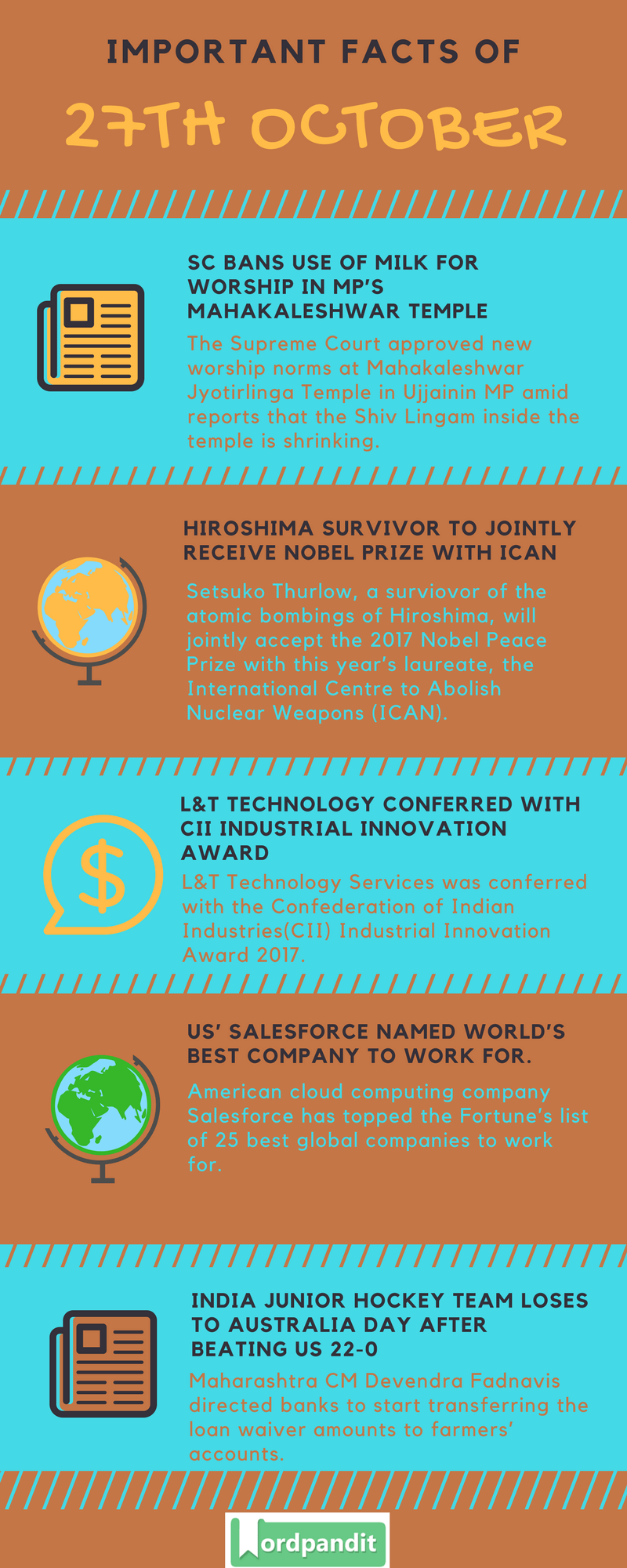 IMPORTANT FACTS OF

27TH OCTOBER

SC BANS USE OF MILK FOR WORSHIP IN MP'S MAHAKALESHWAR TEMPLE

The Supreme Court approved new worship norms at Mahakaleshwar Jyotirlinga Temple in Ujjainin MP amid reports that the Shiv Lingam inside the temple is shrinking.

HIROSHIMA SURVIVOR TO JOINTLY RECEIVE NOBEL PRIZE WITH ICAN

Setsuko Thurlow, a surviovor of the atomic bombings of Hiroshima, will jointly accept the 2017 Nobel Peace Prize with this year's laureate, the International Centre to Abolish Nuclear Weapons (ICAN).

L&T TECHNOLOGY CONFERRED WITH CII INDUSTRIAL INNOVATION AWARD

L&T Technology Services was conferred with the Confederation of Indian Industries(CII) Industrial Innovation Award 2017.

US' SALESFORCE NAMED WORLD'S BEST COMPANY TO WORK FOR.

American cloud computing company Salesforce has topped the Fortune's list of 25 best global companies to work for.

INDIA JUNIOR HOCKEY TEAM LOSES TO AUSTRALIA DAY AFTER BEATING US 22-0

Maharashtra CM Devendra Fadnavis directed banks to start transferring the loan waiver amounts to farmers' accounts.

Wordpandit