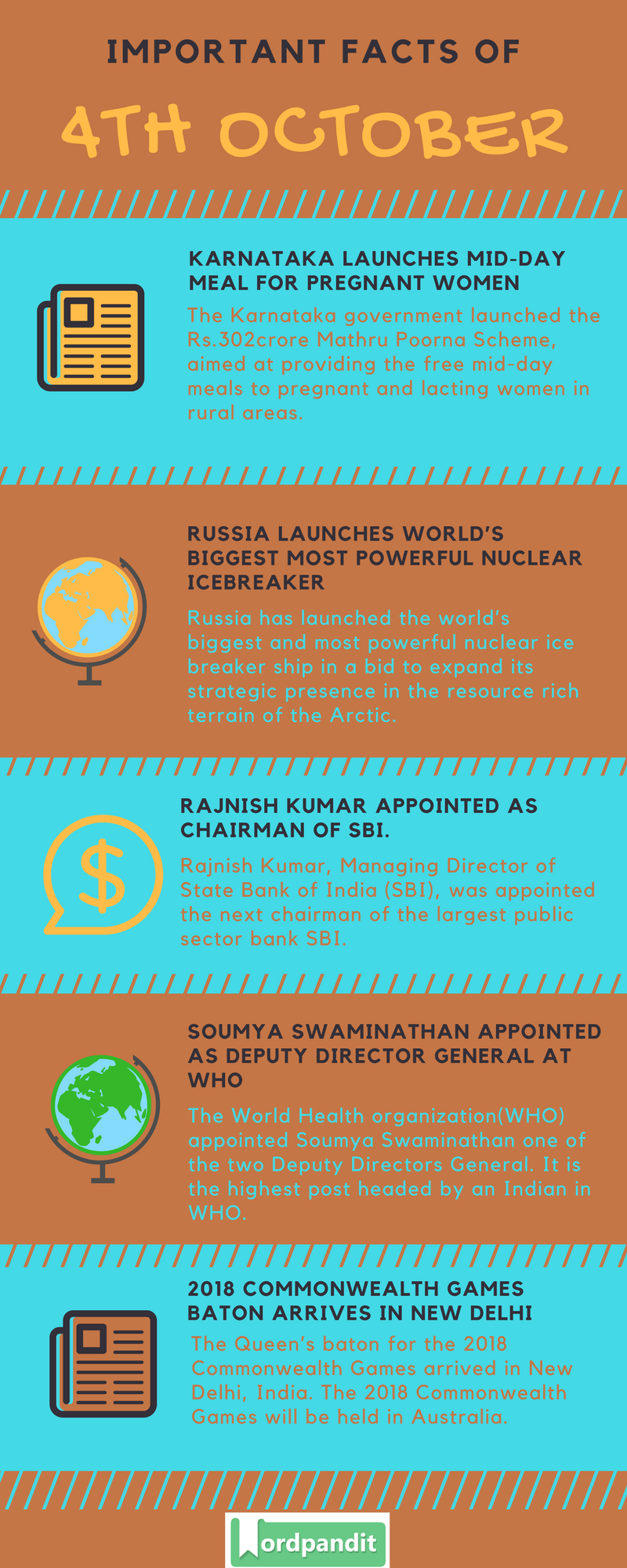 IMPORTANT FACTS OF

4TH OCTOBER

KARNATAKA LAUNCHES MID-DAY MEAL FOR PREGNANT WOMEN

The Karnataka government launched the Rs.302crore Mathru Poorna Scheme, aimed at providing the free mid-day meals to pregnant and lacting women in rural areas.

RUSSIA LAUNCHES WORLD'S BIGGEST MOST POWERFUL NUCLEAR ICEBREAKER

Russia has launched the world's biggest and most powerful nuclear ice breaker ship in a bid to expand its strategic presence in the resource rich terrain of the Arctic.

RAJNISH KUMAR APPOINTED AS CHAIRMAN OF SBI.

Rajnish Kumar, Managing Director of State Bank of India (SBI), was appointed the next chairman of the largest public sector bank SBI.

SOUMYA SWAMINATHAN APPOINTED AS DEPUTY DIRECTOR GENERAL AT WHO

The World Health organization(WHO) appointed Soumya Swaminathan one of the two Deputy Directors General. It is the highest post headed by an Indian in WHO.

2018 COMMONWEALTH GAMES BATON ARRIVES IN NEW DELHI

The Queen's baton for the 2018 Commonwealth Games arrived in New Delhi, India. The 2018 Commonwealth Games will be held in Australia.

Wordpandit