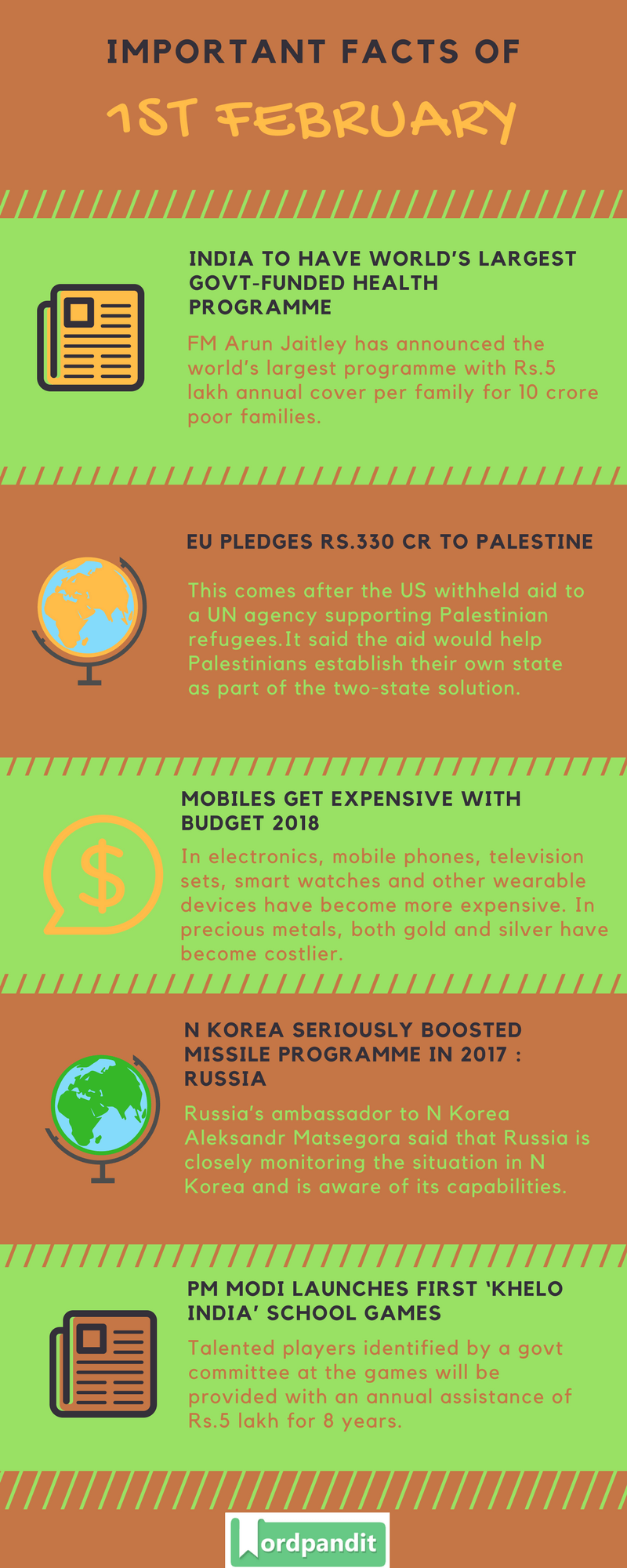 IMPORTANT FACTS OF

1ST FEBRUARY

INDIA TO HAVE WORLD'S LARGEST GOVT-FUNDED HEALTH PROGRAMME

FM Arun Jaitley has announced the world's largest programme with Rs.5 lakh annual cover per family for 10 crore poor families.

EU PLEDGES RS.330 CR TO PALESTINE

This comes after the US withheld aid to a UN agency supporting Palestinian refugees.It said the aid would help Palestinians establish their own state as part of the two-state solution.

MOBILES GET EXPENSIVE WITH BUDGET 2018

In electronics, mobile phones, television sets, smart watches and other wearable devices have become more expensive. In precious metals, both gold and silver have become costlier.

N KOREA SERIOUSLY BOOSTED MISSILE PROGRAMME IN 2017 : RUSSIA

Russia's ambassador to N Korea Aleksandr Matsegora said that Russia is closely monitoring the situation in N Korea and is aware of its capabilities.

PM MODI LAUNCHES FIRST 'KHELO INDIA' SCHOOL GAMES

Talented players identified by a govt committee at the games will be provided with an annual assistance of Rs.5 lakh for 8 years.

Wordpandit