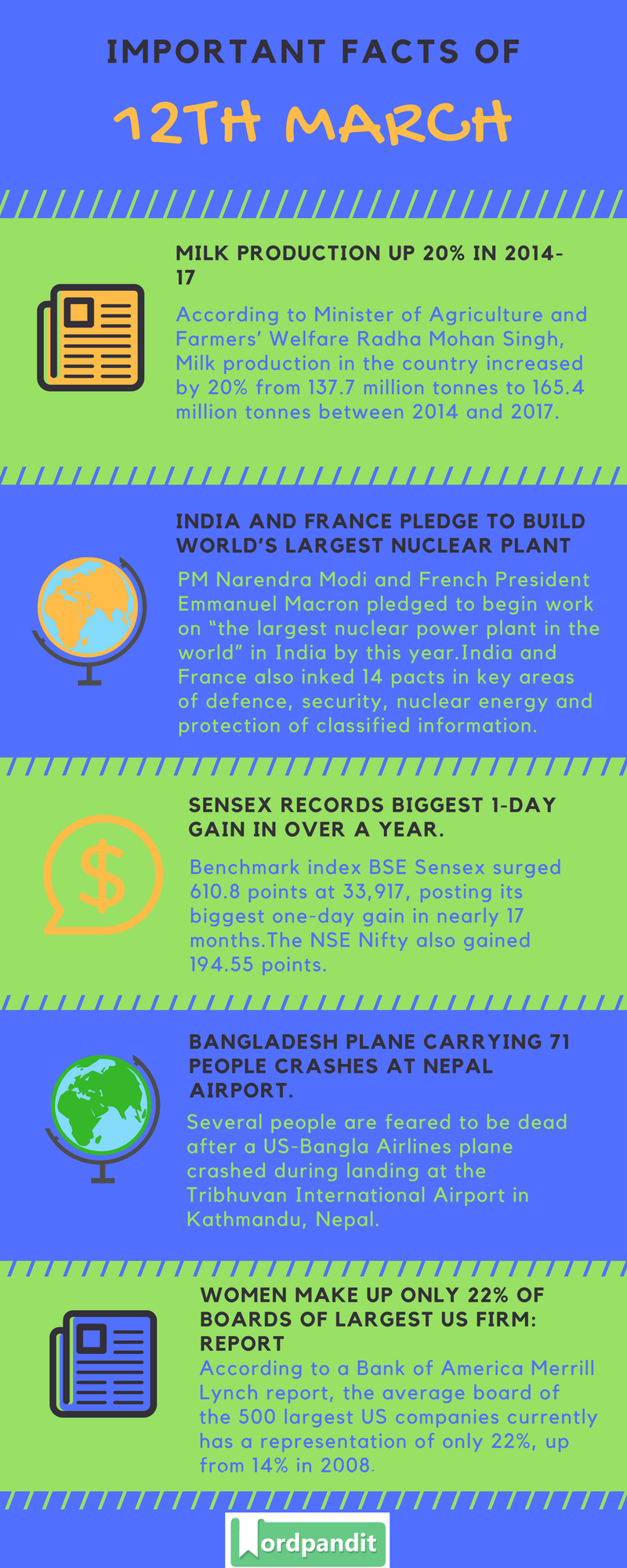 IMPORTANT FACTS OF

12TH MARCH

MILK PRODUCTION UP 20% IN 2014-17

According to Minister of Agriculture and Farmers' Welfare Radha Mohan Singh, Milk production in the country increased by 20% from 137.7 million tonnes to 165.4 million tonnes between 2014 and 2017.

INDIA AND FRANCE PLEDGE TO BUILD WORLD'S LARGEST NUCLEAR PLANT

PM Narendra Modi and French President Emmanuel Macron pledged to begin work on "the largest nuclear power plant in the world" in India by this year.India and France also inked 14 pacts in key areas of defence, security, nuclear energy and protection of classified information.

SENSEX RECORDS BIGGEST 1-DAY GAIN IN OVER A YEAR.

Benchmark index BSE Sensex surged 610.8 points at 33,917, posting its biggest one-day gain in nearly 17 months.The NSE Nifty also gained 194.55 points.

BANGLADESH PLANE CARRYING 71 PEOPLE CRASHES AT NEPAL AIRPORT.

Several people are feared to be dead after a US-Bangla Airlines plane crashed during landing at the Tribhuvan International Airport in Kathmandu, Nepal.

WOMEN MAKE UP ONLY 22% OF BOARDS OF LARGEST US FIRM: REPORT

According to a Bank of America Merrill Lynch report, the average board of the 500 largest US companies currently has a representation of only 22%, up from 14% in 2008.

Wordpandit