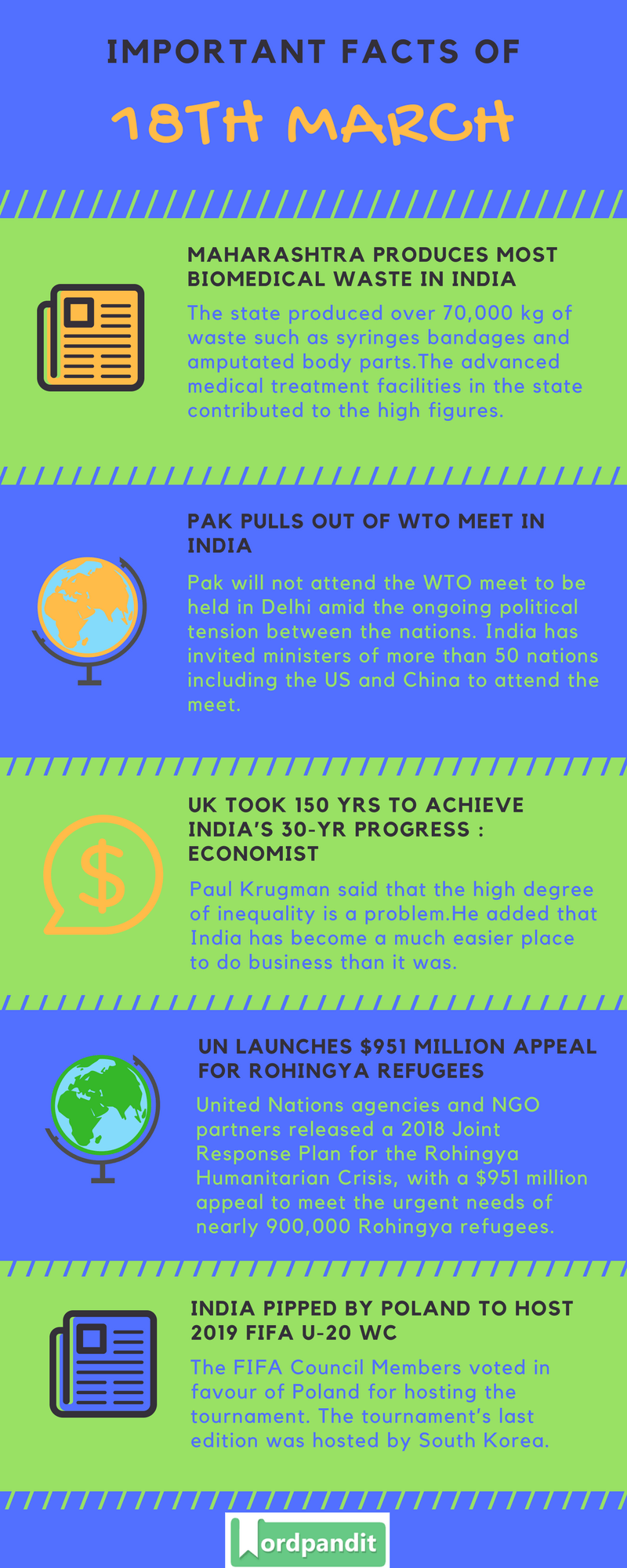 IMPORTANT FACTS OF

18TH MARCH

MAHARASHTRA PRODUCES MOST BIOMEDICAL WASTE IN INDIA

The state produced over 70,000 kg of waste such as syringes bandages and amputated body parts.The advanced medical treatment facilities in the state contributed to the high figures.

PAK PULLS OUT OF WTO MEET IN INDIA

Pak will not attend the WTO meet to be held in Delhi amid the ongoing political tension between the nations. India has invited ministers of more than 50 nations including the US and China to attend the meet.

UK TOOK 150 YRS TO ACHIEVE INDIA'S 30-YR PROGRESS : ECONOMIST

Paul Krugman said that the high degree of inequality is a problem.He added that India has become a much easier place to do business than it was.

UN LAUNCHES $951 MILLION APPEAL FOR ROHINGYA REFUGEES

United Nations agencies and NGO partners released a 2018 Joint Response Plan for the Rohingya Humanitarian Crisis, with a $951 million appeal to meet the urgent needs of nearly 900,000 Rohingya refugees.

INDIA PIPPED BY POLAND TO HOST 2019 FIFA U-20 WC

The FIFA Council Members voted in favour of Poland for hosting the tournament. The tournament's last edition was hosted by South Korea.

Wordpandit