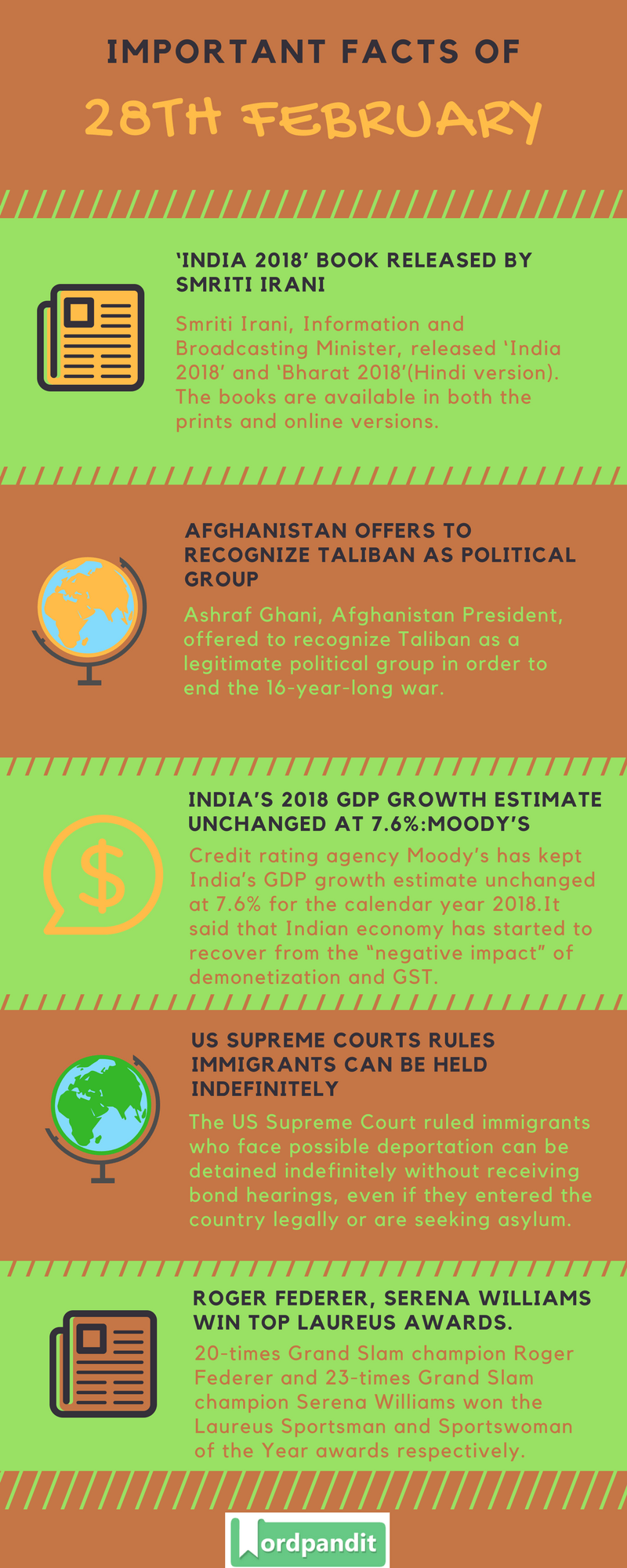 IMPORTANT FACTS OF

28TH FEBRUARY

'INDIA 2018' BOOK RELEASED BY SMRITI IRANI

Smriti Irani, Information and Broadcasting Minister, released 'India 2018' and 'Bharat 2018'(Hindi version). The books are available in both the prints and online versions.

AFGHANISTAN OFFERS TO RECOGNIZE TALIBAN AS POLITICAL GROUP

Ashraf Ghani, Afghanistan President, offered to recognize Taliban as a legitimate political group in order to end the 16-year-long war.

INDIA'S 2018 GDP GROWTH ESTIMATE UNCHANGED AT 7.6%:MOODY'S

Credit rating agency Moody's has kept India's GDP growth estimate unchanged at 7.6% for the calendar year 2018.It said that Indian economy has started to recover from the "negative impact" of demonetization and GST.

US SUPREME COURTS RULES IMMIGRANTS CAN BE HELD INDEFINITELY

The US Supreme Court ruled immigrants who face possible deportation can be detained indefinitely without receiving bond hearings, even if they entered the country legally or are seeking asylum.

ROGER FEDERER, SERENA WILLIAMS WIN TOP LAUREUS AWARDS.

20-times Grand Slam champion Roger Federer and 23-times Grand Slam champion Serena Williams won the Laureus Sportsman and Sportswoman of the Year awards respectively.

Wordpandit