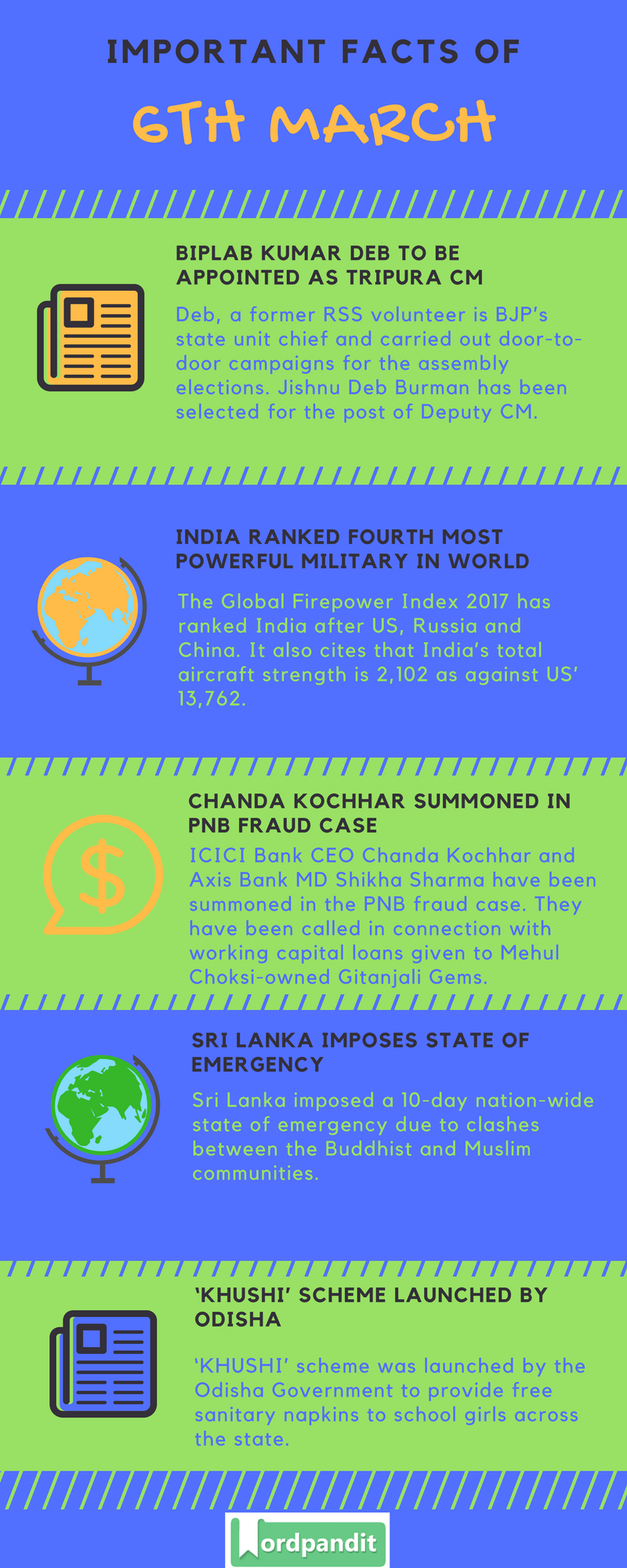 IMPORTANT FACTS OF

6TH MARCH

BIPLAB KUMAR DEB TO BE APPOINTED AS TRIPURA CM

Deb, a former RSS volunteer is BJP's state unit chief and carried out door-to-door campaigns for the assembly elections. Jishnu Deb Burman has been selected for the post of Deputy CM.

INDIA RANKED FOURTH MOST POWERFUL MILITARY IN WORLD

The Global Firepower Index 2017 has ranked India after US, Russia and China. It also cites that India's total aircraft strength is 2,102 as against US' 13,762.

CHANDA KOCHHAR SUMMONED IN PNB FRAUD CASE

ICICI Bank CEO Chanda Kochhar and Axis Bank MD Shikha Sharma have been summoned in the PNB fraud case. They have been called in connection with working capital loans given to Mehul Choksi-owned Gitanjali Gems.

SRI LANKA IMPOSES STATE OF EMERGENCY

Sri Lanka imposed a 10-day nation-wide state of emergency due to clashes between the Buddhist and Muslim communities.

'KHUSHI' SCHEME LAUNCHED BY ODISHA

'KHUSHI' scheme was launched by the Odisha Government to provide free sanitary napkins to school girls across the state.

Wordpandit