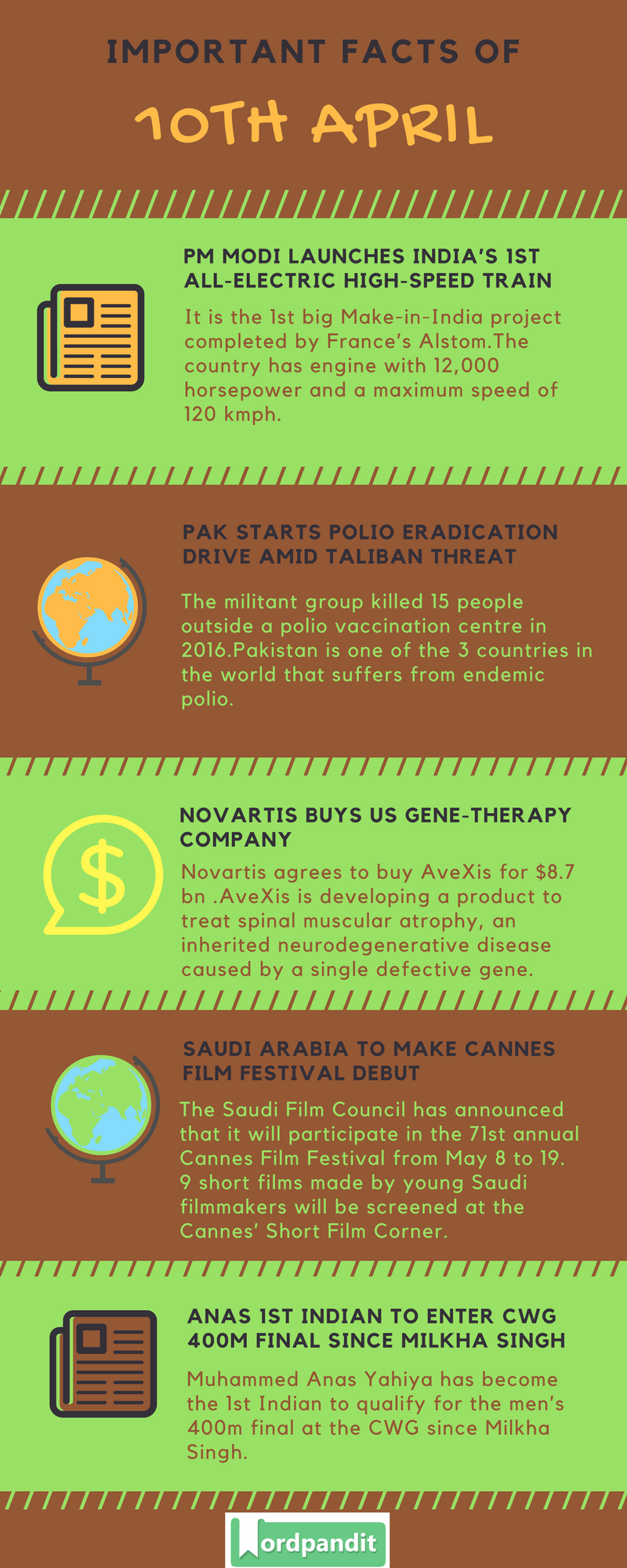 IMPORTANT FACTS OF

10TH APRIL

PM MODI LAUNCHES INDIA'S 1ST ALL-ELECTRIC HIGH-SPEED TRAIN

It is the 1st big Make-in-India project completed by France's Alstom.The country has engine with 12,000 horsepower and a maximum speed of 120 kmph.

PAK STARTS POLIO ERADICATION DRIVE AMID TALIBAN THREAT

The militant group killed 15 people outside a polio vaccination centre in 2016.Pakistan is one of the 3 countries in the world that suffers from endemic polio.

NOVARTIS BUYS US GENE-THERAPY COMPANY

Novartis agrees to buy AveXis for $8.7 bn .AveXis is developing a product to treat spinal muscular atrophy, an inherited neurodegenerative disease caused by a single defective gene.

SAUDI ARABIA TO MAKE CANNES FILM FESTIVAL DEBUT

The Saudi Film Council has announced that it will participate in the 71st annual Cannes Film Festival from May 8 to 19. 9 short films made by young Saudi filmmakers will be screened at the Cannes' Short Film Corner.

ANAS 1ST INDIAN TO ENTER CWG 400M FINAL SINCE MILKHA SINGH

Muhammed Anas Yahiya has become the 1st Indian to qualify for the men's 400m final at the CWG since Milkha Singh.

Wordpandit