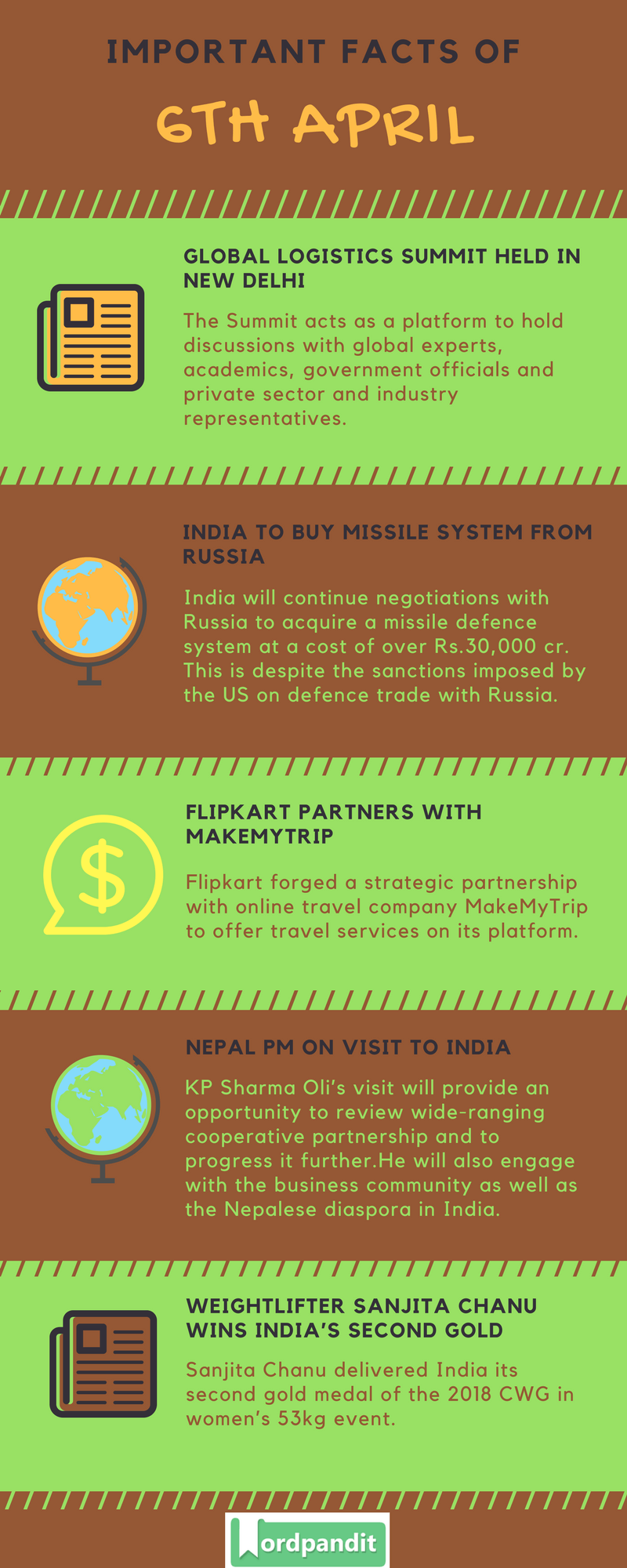 IMPORTANT FACTS OF

6TH APRIL

GLOBAL LOGISTICS SUMMIT HELD IN NEW DELHI

The Summit acts as a platform to hold discussions with global experts, academics, government officials and private sector and industry representatives.

INDIA TO BUY MISSILE SYSTEM FROM RUSSIA

India will continue negotiations with Russia to acquire a missile defence system at a cost of over Rs.30,000 cr. This is despite the sanctions imposed by the US on defence trade with Russia.

FLIPKART PARTNERS WITH MAKEMYTRIP

Flipkart forged a strategic partnership with online travel company MakeMyTrip to offer travel services on its platform.

NEPAL PM ON VISIT TO INDIA

KP Sharma Oli's visit will provide an opportunity to review wide-ranging cooperative partnership and to progress it further.He will also engage with the business community as well as the Nepalese diaspora in India.

WEIGHTLIFTER SANJITA CHANU WINS INDIA'S SECOND GOLD

Sanjita Chanu delivered India its second gold medal of the 2018 CWG in women's 53kg event.

Wordpandit