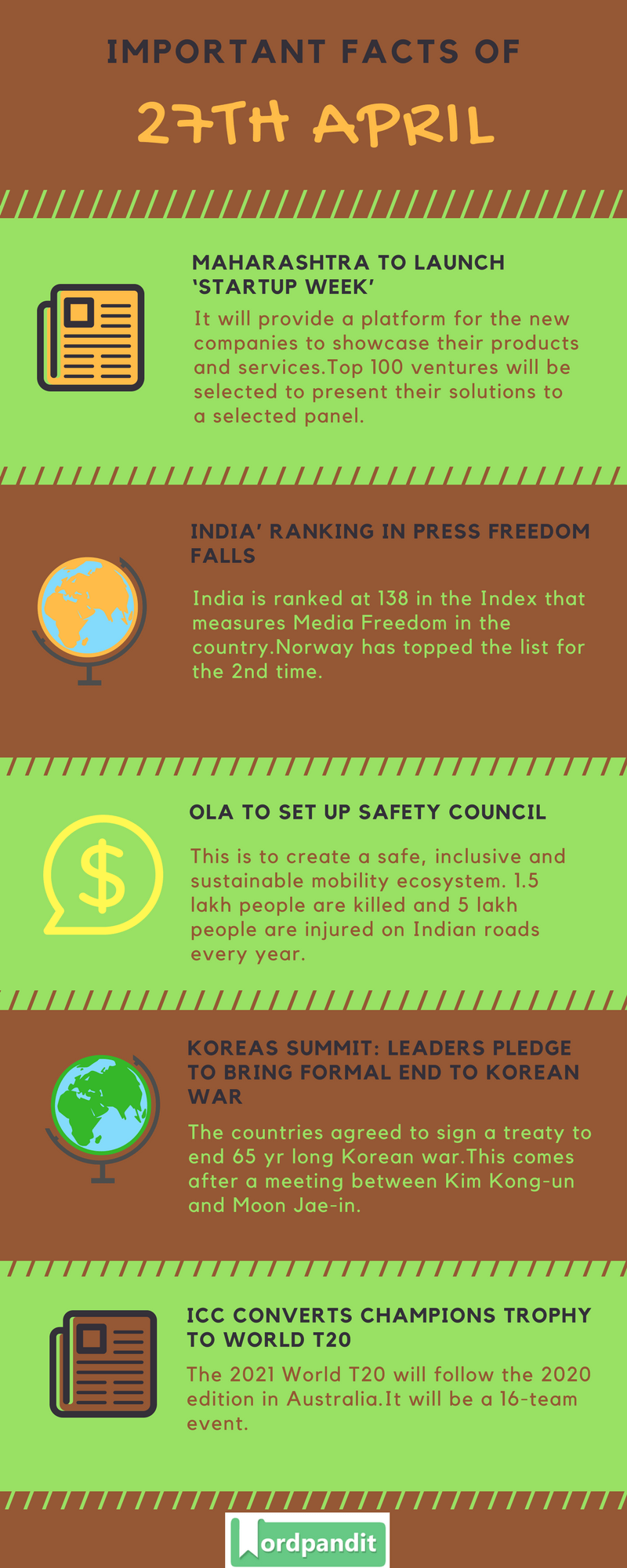 IMPORTANT FACTS OF

27TH APRIL

MAHARASHTRA TO LAUNCH 'STARTUP WEEK'

It will provide a platform for the new companies to showcase their products and services.Top 100 ventures will be selected to present their solutions to a selected panel.

INDIA' RANKING IN PRESS FREEDOM FALLS

India is ranked at 138 in the Index that measures Media Freedom in the country.Norway has topped the list for the 2nd time.

OLA TO SET UP SAFETY COUNCIL

This is to create a safe, inclusive and sustainable mobility ecosystem. 1.5 lakh people are killed and 5 lakh people are injured on Indian roads every year.

KOREAS SUMMIT: LEADERS PLEDGE TO BRING FORMAL END TO KOREAN WAR

The countries agreed to sign a treaty to end 65 yr long Korean war.This comes after a meeting between Kim Kong-un and Moon Jae-in.

ICC CONVERTS CHAMPIONS TROPHY TO WORLD T20

The 2021 World T20 will follow the 2020 edition in Australia.It will be a 16-team event.

Wordpandit