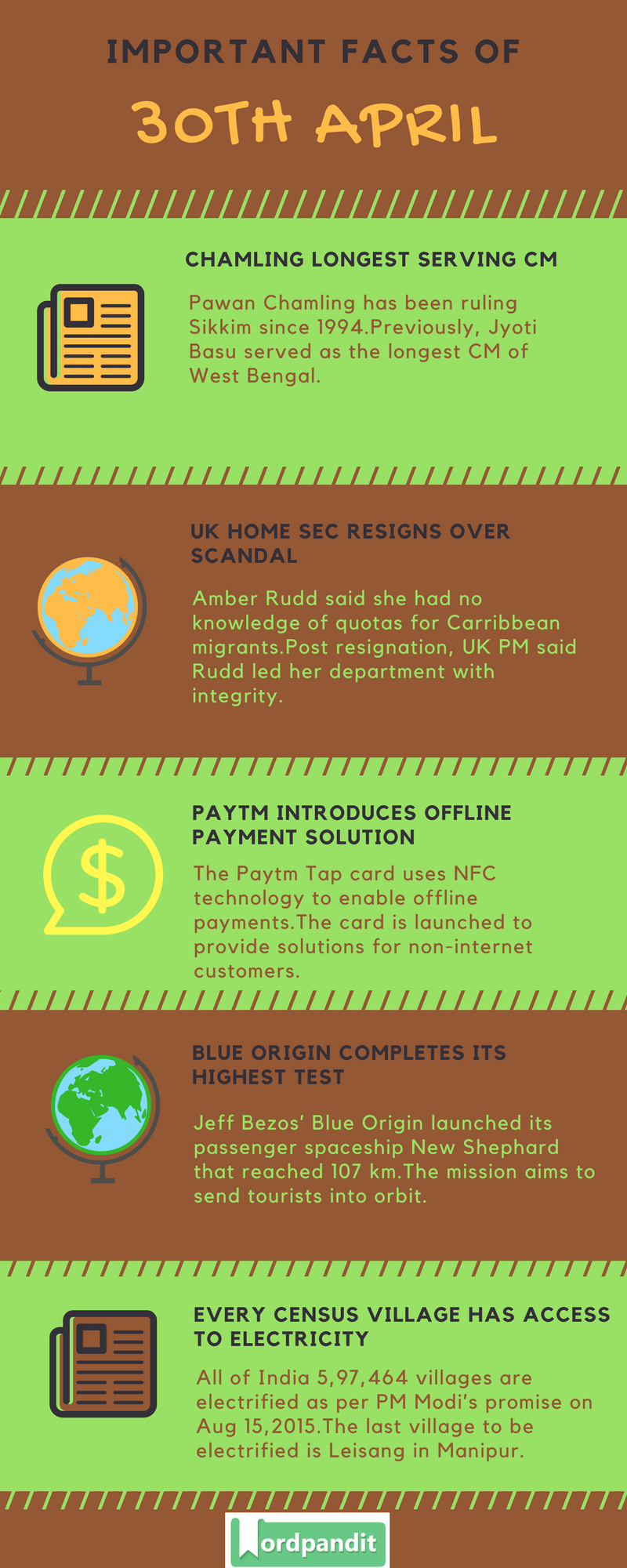 IMPORTANT FACTS OF

30TH APRIL

CHAMLING LONGEST SERVING CM

Pawan Chamling has been ruling Sikkim since 1994.Previously, Jyoti Basu served as the longest CM of West Bengal.

UK HOME SEC RESIGNS OVER SCANDAL

Amber Rudd said she had no knowledge of quotas for Carribbean migrants.Post resignation, UK PM said Rudd led her department with integrity.

PAYTM INTRODUCES OFFLINE PAYMENT SOLUTION

The Paytm Tap card uses NFC technology to enable offline payments.The card is launched to provide solutions for non-internet customers.

BLUE ORIGIN COMPLETES ITS HIGHEST TEST

Jeff Bezos' Blue Origin launched its passenger spaceship New Shephard that reached 107 km.The mission aims to send tourists into orbit.

EVERY CENSUS VILLAGE HAS ACCESS TO ELECTRICITY

All of India 5,97,464 villages are electrified as per PM Modi's promise on Aug 15,2015.The last village to be electrified is Leisang in Manipur.

Wordpandit