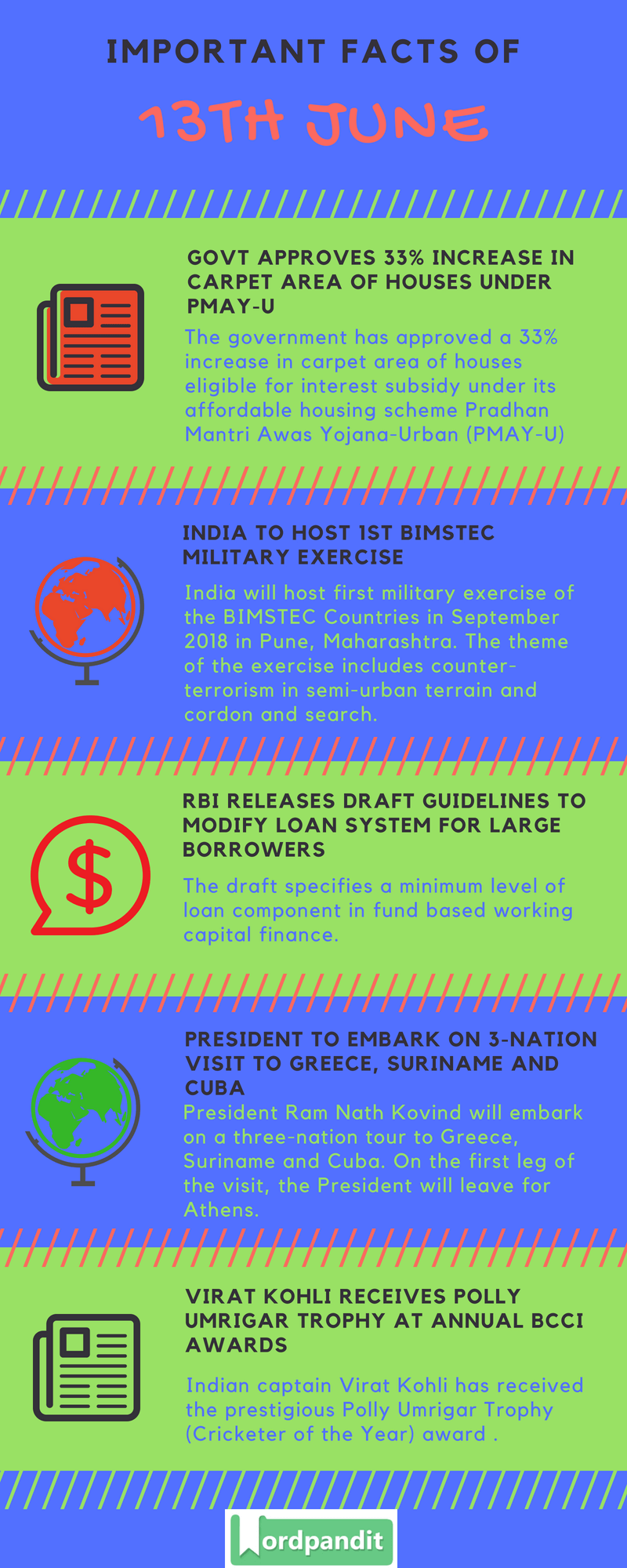 IMPORTANT FACTS OF

13TH JUNE

GOVT APPROVES 33% INCREASE IN CARPET AREA OF HOUSES UNDER PMAY-U

The government has approved a 33% increase in carpet area of houses eligible for interest subsidy under its affordable housing scheme Pradhan Mantri Awas Yojana-Urban (PMAY-U)

INDIA TO HOST 1ST BIMSTEC MILITARY EXERCISE

India will host first military exercise of the BIMSTEC Countries in September 2018 in Pune, Maharashtra. The theme of the exercise includes counter-terrorism in semi-urban terrain and cordon and search.

RBI RELEASES DRAFT GUIDELINES TO MODIFY LOAN SYSTEM FOR LARGE BORROWERS

The draft specifies a minimum level of loan component in fund based working capital finance.

PRESIDENT TO EMBARK ON 3-NATION VISIT TO GREECE, SURINAME AND CUBA

President Ram Nath Kovind will embark on a three-nation tour to Greece, Suriname and Cuba. On the first leg of the visit, the President will leave for Athens.

VIRAT KOHLI RECEIVES POLLY UMRIGAR TROPHY AT ANNUAL BCCI AWARDS

Indian captain Virat Kohli has received the prestigious Polly Umrigar Trophy (Cricketer of the Year) award .

Wordpandit