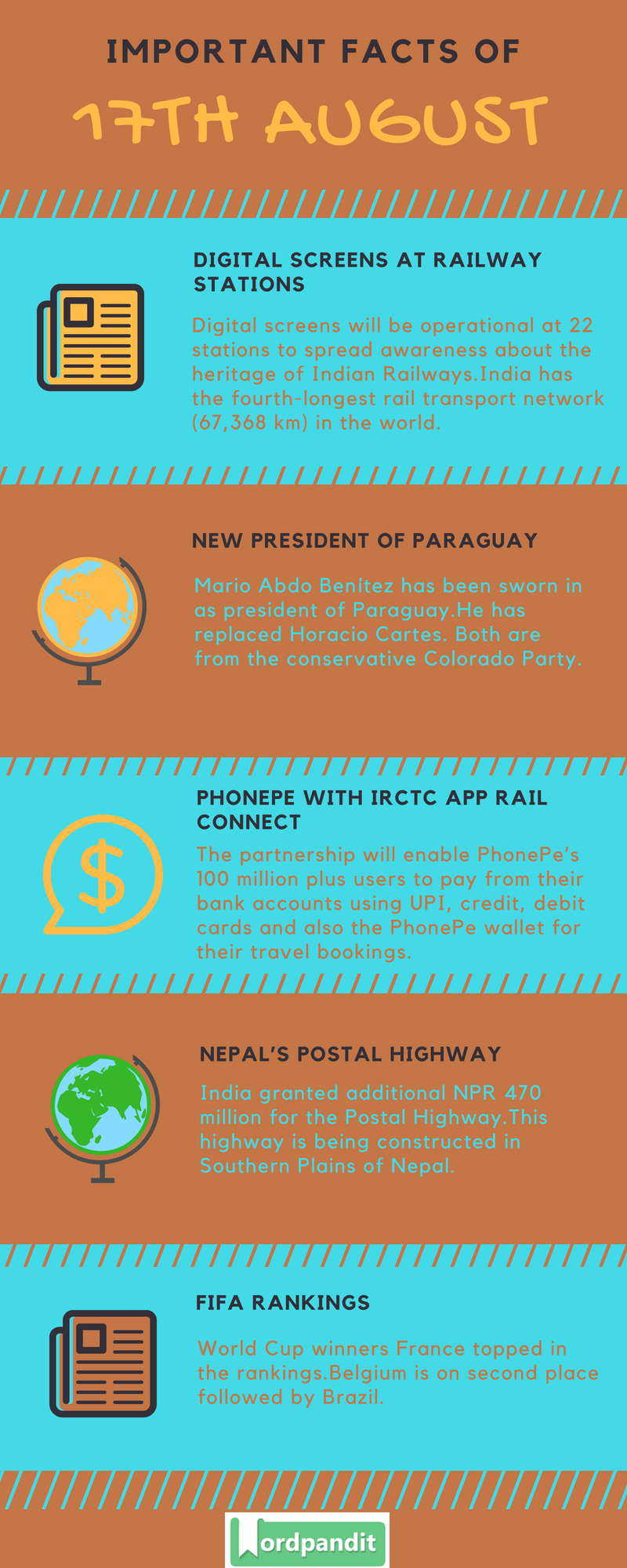 IMPORTANT FACTS OF

17TH AUGUST

DIGITAL SCREENS AT RAILWAY STATIONS

Digital screens will be operational at 22 stations to spread awareness about the heritage of Indian Railways.India has the fourth-longest rail transport network (67,368 km) in the world.

NEW PRESIDENT OF PARAGUAY

Mario Abdo Benitez has been sworn in as president of Paraguay.He has replaced Horacio Cartes. Both are from the conservative Colorado Party.

PHONEPE WITH IRCTC APP RAIL CONNECT

The partnership will enable PhonePe's 100 million plus users to pay from their bank accounts using UPI, credit, debit cards and also the PhonePe wallet for their travel bookings.

NEPAL'S POSTAL HIGHWAY

India granted additional NPR 470 million for the Postal Highway.This highway is being constructed in Southern Plains of Nepal.

FIFA RANKINGS

World Cup winners France topped in the rankings.Belgium is on second place followed by Brazil.

Wordpandit