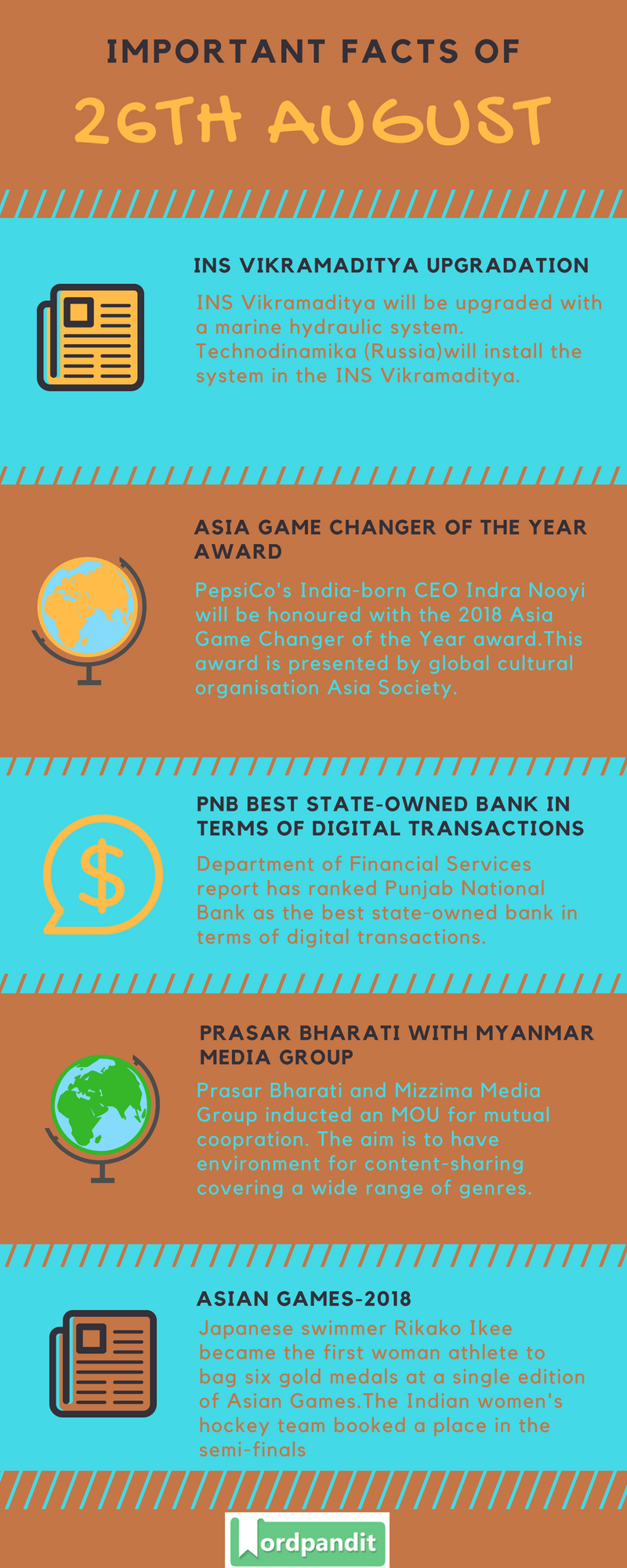 IMPORTANT FACTS OF

26TH AUGUST

INS VIKRAMADITYA UPGRADATION

INS Vikramaditya will be upgraded with a marine hydraulic system. Technodinamika (Russia)will install the system in the INS Vikramaditya.

ASIA GAME CHANGER OF THE YEAR AWARD

PepsiCo's India-born CEO Indra Nooyi will be honoured with the 2018 Asia Game Changer of the Year award.This award is presented by global cultural organisation Asia Society.

PNB BEST STATE-OWNED BANK IN TERMS OF DIGITAL TRANSACTIONS

Department of Financial Services report has ranked Punjab National Bank as the best state-owned bank in terms of digital transactions.

PRASAR BHARATI WITH MYANMAR MEDIA GROUP

Prasar Bharati and Mizzima Media Group inducted an MOU for mutual coopration. The aim is to have environment for content-sharing covering a wide range of genres.

ASIAN GAMES-2018

Japanese swimmer Rikako Ikee became the first woman athlete to bag six gold medals at a single edition of Asian Games.The Indian women's hockey team booked a place in the semi-finals

Wordpandit