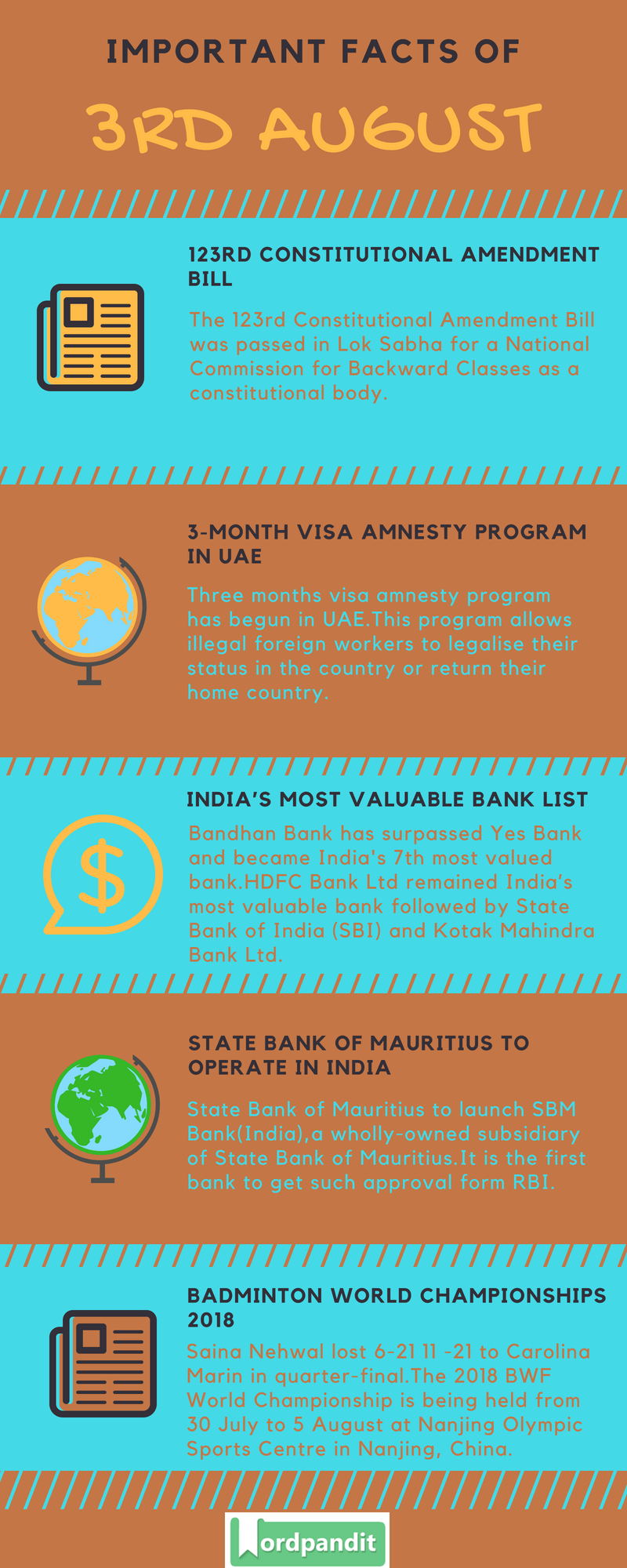 IMPORTANT FACTS OF

3RD AUGUST

123RD CONSTITUTIONAL AMENDMENT BILL

The 123rd Constitutional Amendment Bill was passed in Lok Sabha for a National Commission for Backward Classes as a constitutional body.

3-MONTH VISA AMNESTY PROGRAM IN UAE

Three months visa amnesty program has begun in UAE.This program allows illegal foreign workers to legalise their status in the country or return their home country.

INDIA'S MOST VALUABLE BANK LIST

Bandhan Bank has surpassed Yes Bank and became India's 7th most valued bank.HDFC Bank Ltd remained India's most valuable bank followed by State Bank of India (SBI) and Kotak Mahindra Bank Ltd.

STATE BANK OF MAURITIUS TO OPERATE IN INDIA

State Bank of Mauritius to launch SBM Bank(India),a wholly-owned subsidiary of State Bank of Mauritius.It is the first bank to get such approval form RBI.

BADMINTON WORLD CHAMPIONSHIPS 2018

Saina Nehwal lost 6-21 11 -21 to Carolina Marin in quarter-final.The 2018 BWF World Championship is being held from 30 July to 5 August at Nanjing Olympic Sports Centre in Nanjing, China.

Wordpandit