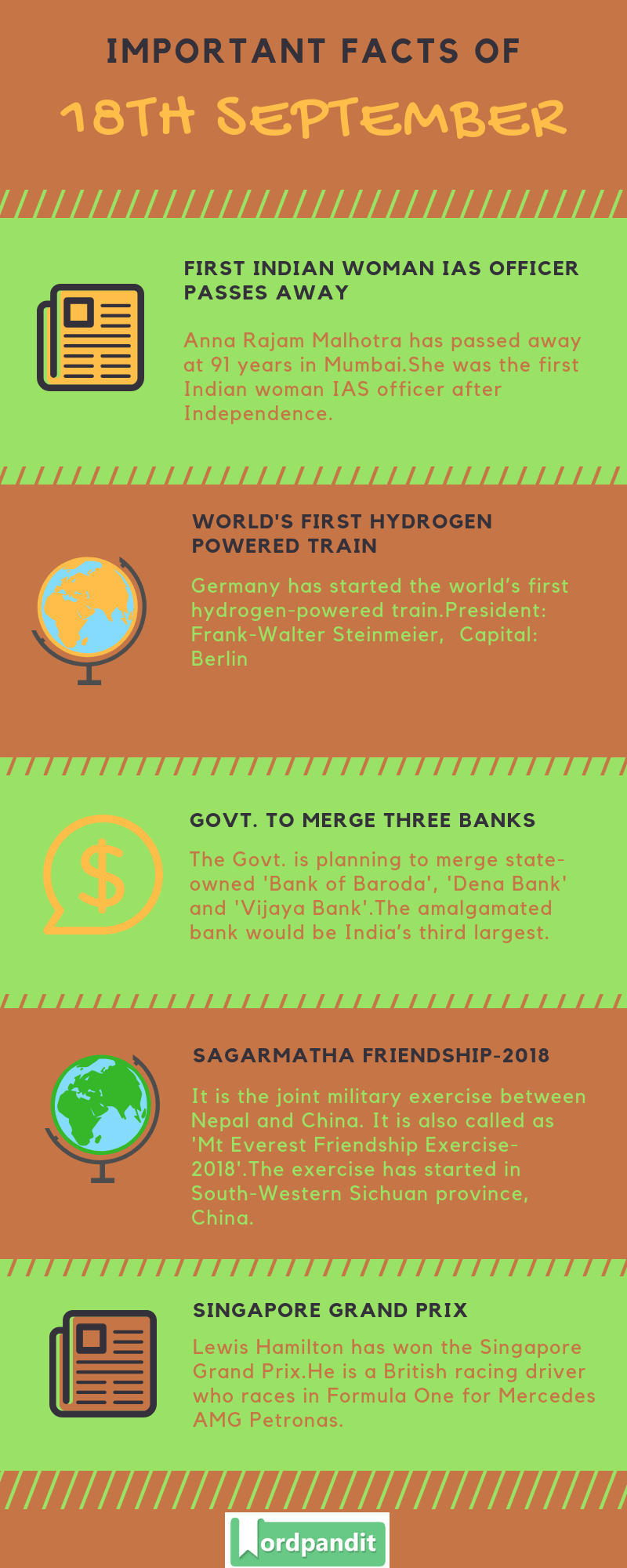 IMPORTANT FACTS OF

18TH SEPTEMBER

FIRST INDIAN WOMAN IAS OFFICER PASSES AWAY

Anna Rajam Malhotra has passed away at 91 years in Mumbai.She was the first Indian woman IAS officer after Independence.

WORLD'S FIRST HYDROGEN POWERED TRAIN

Germany has started the world's first hydrogen-powered train.President: Frank-Walter Steinmeier, Capital: Berlin

GOVT. TO MERGE THREE BANKS

The Govt. is planning to merge state-owned 'Bank of Baroda', 'Dena Bank' and 'Vijaya Bank'.The amalgamated bank would be India's third largest.

SAGARMATHA FRIENDSHIP-2018

It is the joint military exercise between Nepal and China. It is also called as 'Mt Everest Friendship Exercise-2018'.The exercise has started in South-Western Sichuan province, China.

SINGAPORE GRAND PRIX

Lewis Hamilton has won the Singapore Grand Prix.He is a British racing driver who races in Formula One for Mercedes AMG Petronas.

Wordpandit