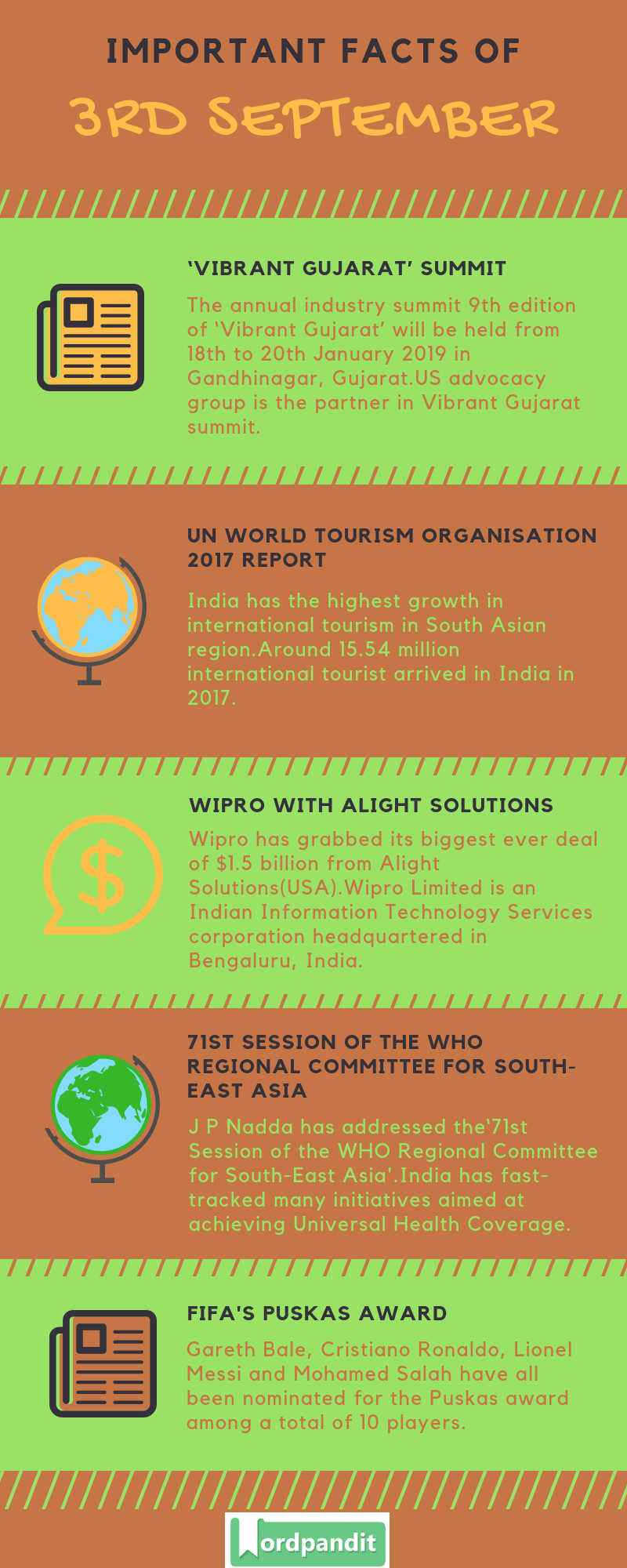 IMPORTANT FACTS OF

3RD SEPTEMBER

'VIBRANT GUJARAT' SUMMIT

The annual industry summit 9th edition of 'Vibrant Gujarat' will be held from 18th to 20th January 2019 in Gandhinagar, Gujarat.US advocacy group is the partner in Vibrant Gujarat summit.

UN WORLD TOURISM ORGANISATION 2017 REPORT

India has the highest growth in international tourism in South Asian region.Around 15.54 million international tourist arrived in India in 2017.

WIPRO WITH ALIGHT SOLUTIONS

Wipro has grabbed its biggest ever deal of $1.5 billion from Alight Solutions(USA).Wipro Limited is an Indian Information Technology Services corporation headquartered in Bengaluru, India.

71ST SESSION OF THE WHO REGIONAL COMMITTEE FOR SOUTH-EAST ASIA

J P Nadda has addressed the'71st Session of the WHO Regional Committee for South-East Asia'.India has fast-tracked many initiatives aimed at achieving Universal Health Coverage.

FIFA'S PUSKAS AWARD

Gareth Bale, Cristiano Ronaldo, Lionel Messi and Mohamed Salah have all been nominated for the Puskas award among a total of 10 players.

Wordpandit