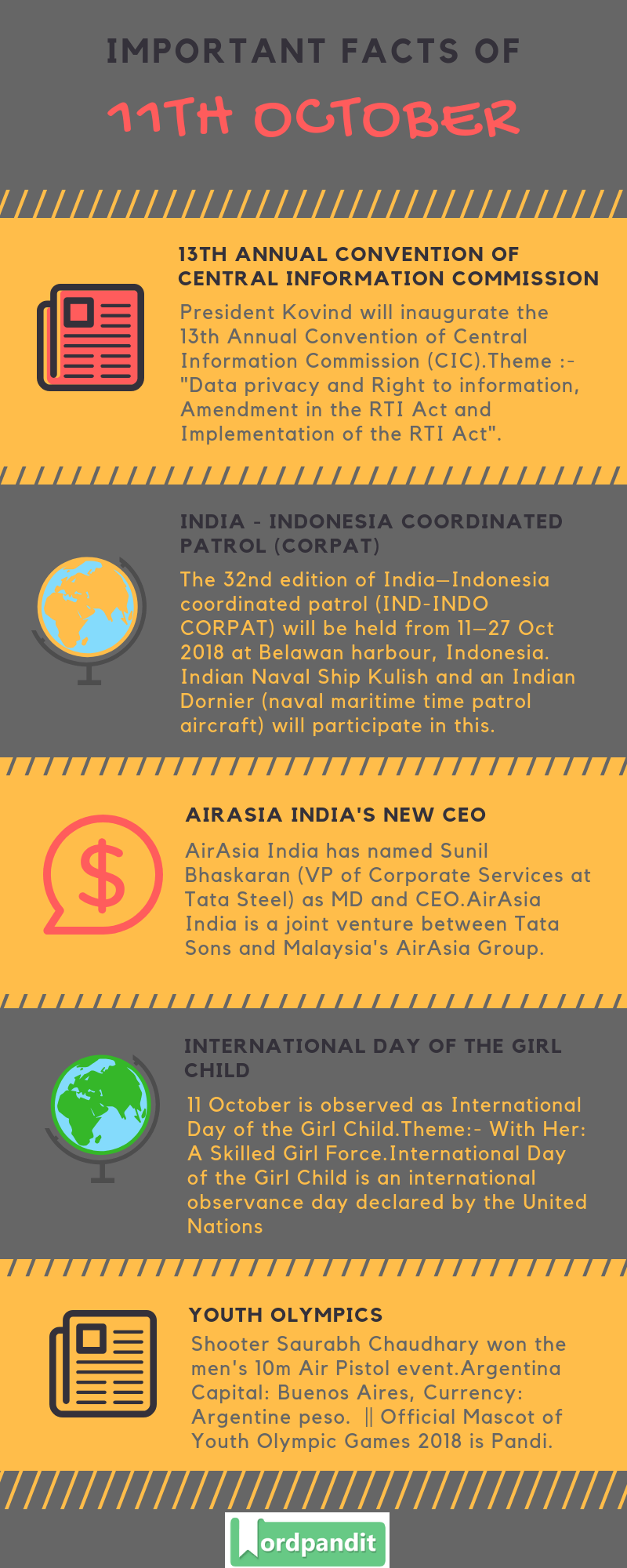 IMPORTANT FACTS OF

11TH OCTOBER

13TH ANNUAL CONVENTION OF CENTRAL INFORMATION COMMISSION

President Kovind will inaugurate the 13th Annual Convention of Central Information Commission (CIC).Theme :- "Data privacy and Right to information, Amendment in the RTI Act and Implementation of the RTI Act".

INDIA - INDONESIA COORDINATED PATROL (CORPAT)

The 32nd edition of India–Indonesia coordinated patrol (IND-INDO CORPAT) will be held from 11–27 Oct 2018 at Belawan harbour, Indonesia. Indian Naval Ship Kulish and an Indian Dornier (naval maritime time patrol aircraft) will participate in this.

AIRASIA INDIA'S NEW CEO

AirAsia India has named Sunil Bhaskaran (VP of Corporate Services at Tata Steel) as MD and CEO.AirAsia India is a joint venture between Tata Sons and Malaysia's AirAsia Group.

INTERNATIONAL DAY OF THE GIRL CHILD

11 October is observed as International Day of the Girl Child.Theme:- With Her: A Skilled Girl Force.International Day of the Girl Child is an international observance day declared by the United Nations

YOUTH OLYMPICS

Shooter Saurabh Chaudhary won the men's 10m Air Pistol event.Argentina Capital: Buenos Aires, Currency: Argentine peso. || Official Mascot of Youth Olympic Games 2018 is Pandi.

Wordpandit