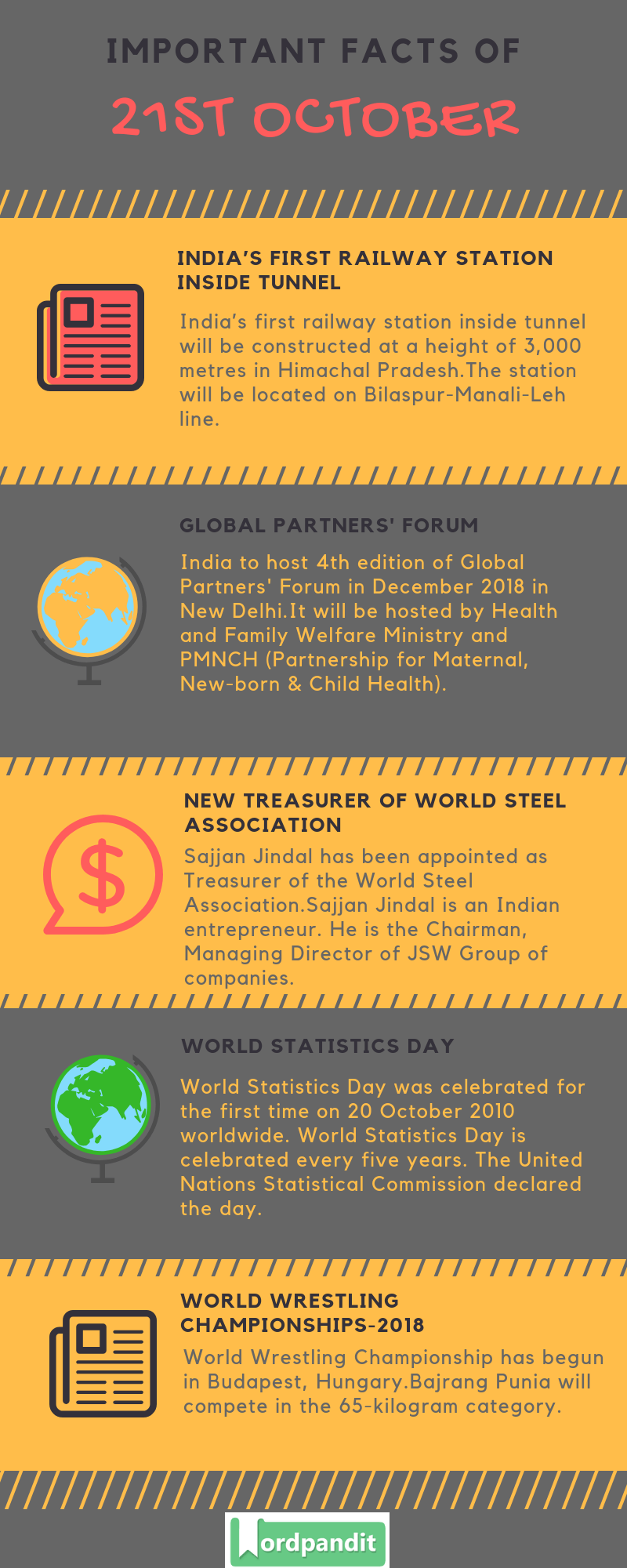 IMPORTANT FACTS OF

21ST OCTOBER

INDIA'S FIRST RAILWAY STATION INSIDE TUNNEL

India's first railway station inside tunnel will be constructed at a height of 3,000 metres in Himachal Pradesh.The station will be located on Bilaspur-Manali-Leh line.

GLOBAL PARTNERS' FORUM

India to host 4th edition of Global Partners' Forum in December 2018 in New Delhi.It will be hosted by Health and Family Welfare Ministry and PMNCH (Partnership for Maternal, New-born & Child Health).

NEW TREASURER OF WORLD STEEL ASSOCIATION

Sajjan Jindal has been appointed as Treasurer of the World Steel Association.Sajjan Jindal is an Indian entrepreneur. He is the Chairman, Managing Director of JSW Group of companies.

WORLD STATISTICS DAY

World Statistics Day was celebrated for the first time on 20 October 2010 worldwide. World Statistics Day is celebrated every five years. The United Nations Statistical Commission declared the day.

WORLD WRESTLING CHAMPIONSHIPS-2018

World Wrestling Championship has begun in Budapest, Hungary.Bajrang Punia will compete in the 65-kilogram category.

Wordpandit