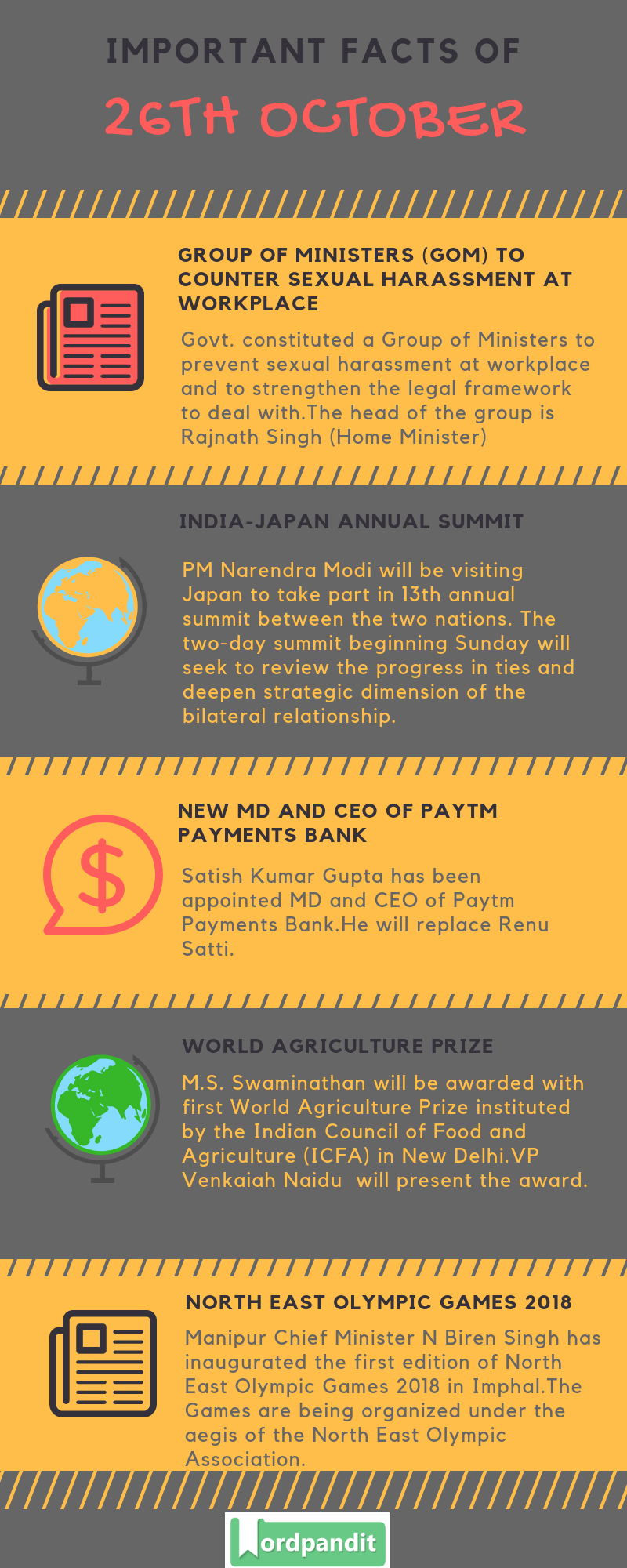 IMPORTANT FACTS OF
26TH OCTOBER

GROUP OF MINISTERS (GOM) TO COUNTER SEXUAL HARASSMENT AT WORKPLACE

Govt. constituted a Group of Ministers to prevent sexual harassment at workplace and to strengthen the legal framework to deal with.The head of the group is Rajnath Singh (Home Minister)

INDIA-JAPAN ANNUAL SUMMIT

PM Narendra Modi will be visiting Japan to take part in 13th annual summit between the two nations. The two-day summit beginning Sunday will seek to review the progress in ties and deepen strategic dimension of the bilateral relationship.

NEW MD AND CEO OF PAYTM PAYMENTS BANK

Satish Kumar Gupta has been appointed MD and CEO of Paytm Payments Bank.He will replace Renu Satti.

WORLD AGRICULTURE PRIZE

M.S. Swaminathan will be awarded with first World Agriculture Prize instituted by the Indian Council of Food and Agriculture (ICFA) in New Delhi.VP Venkaiah Naidu will present the award.

NORTH EAST OLYMPIC GAMES 2018

Manipur Chief Minister N Biren Singh has inaugurated the first edition of North East Olympic Games 2018 in Imphal.The Games are being organized under the aegis of the North East Olympic Association.

Wordpandit