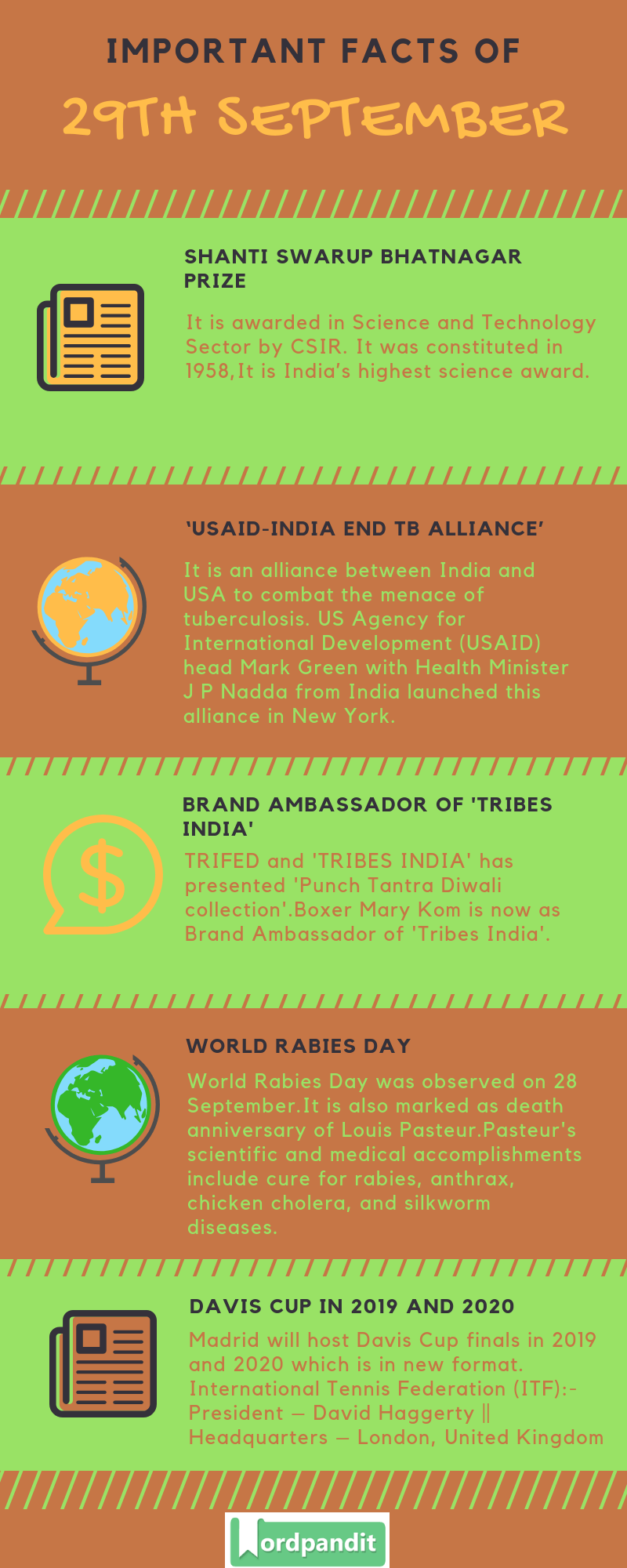 IMPORTANT FACTS OF

29TH SEPTEMBER

SHANTI SWARUP BHATNAGAR PRIZE

It is awarded in Science and Technology Sector by CSIR. It was constituted in 1958,It is India's highest science award.

'USAID-INDIA END TB ALLIANCE'

It is an alliance between India and USA to combat the menace of tuberculosis. US Agency for International Development (USAID) head Mark Green with Health Minister J P Nadda from India launched this alliance in New York.

BRAND AMBASSADOR OF 'TRIBES INDIA'

TRIFED and 'TRIBES INDIA' has presented 'Punch Tantra Diwali collection'.Boxer Mary Kom is now as Brand Ambassador of 'Tribes India'.

WORLD RABIES DAY

World Rabies Day was observed on 28 September.It is also marked as death anniversary of Louis Pasteur.Pasteur's scientific and medical accomplishments include cure for rabies, anthrax, chicken cholera, and silkworm diseases.

DAVIS CUP IN 2019 AND 2020

Madrid will host Davis Cup finals in 2019 and 2020 which is in new format. International Tennis Federation (ITF):- President – David Haggerty || Headquarters – London, United Kingdom

Wordpandit