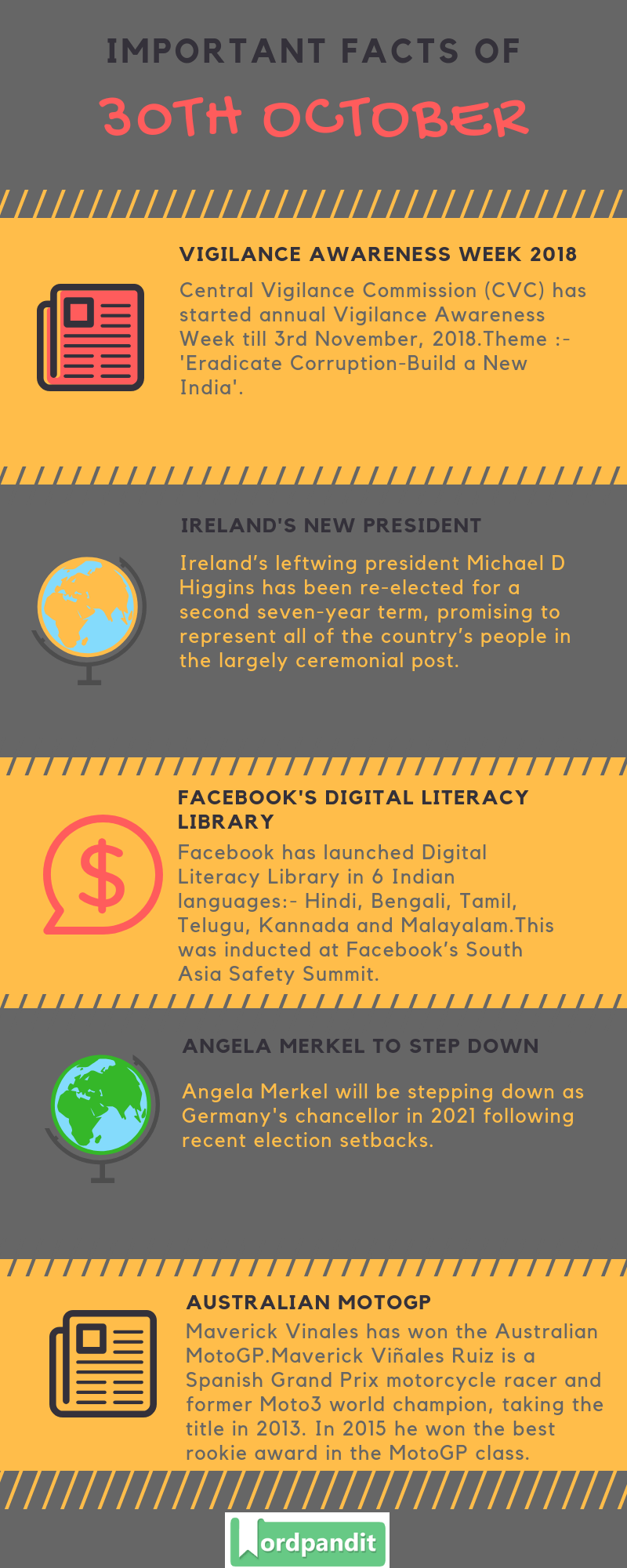 IMPORTANT FACTS OF

30TH OCTOBER

VIGILANCE AWARENESS WEEK 2018

Central Vigilance Commission (CVC) has started annual Vigilance Awareness Week till 3rd November, 2018.Theme :- 'Eradicate Corruption-Build a New India'.

IRELAND'S NEW PRESIDENT

Ireland's leftwing president Michael D Higgins has been re-elected for a second seven-year term, promising to represent all of the country's people in the largely ceremonial post.

FACEBOOK'S DIGITAL LITERACY LIBRARY

Facebook has launched Digital Literacy Library in 6 Indian languages:- Hindi, Bengali, Tamil, Telugu, Kannada and Malayalam.This was inducted at Facebook's South Asia Safety Summit.

ANGELA MERKEL TO STEP DOWN

Angela Merkel will be stepping down as Germany's chancellor in 2021 following recent election setbacks.

AUSTRALIAN MOTOGP

Maverick Vinales has won the Australian MotoGP.Maverick Viñales Ruiz is a Spanish Grand Prix motorcycle racer and former Moto3 world champion, taking the title in 2013. In 2015 he won the best rookie award in the MotoGP class.

Wordpandit