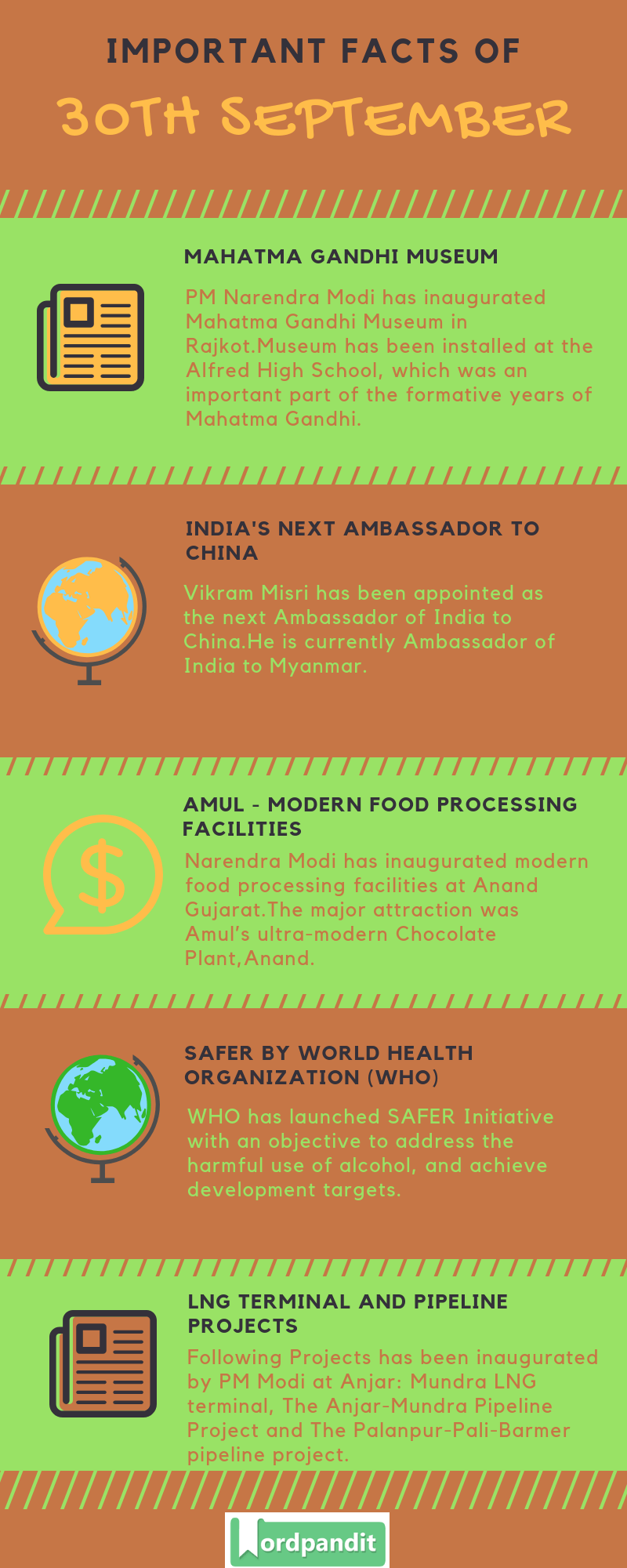 IMPORTANT FACTS OF

30TH SEPTEMBER

MAHATMA GANDHI MUSEUM

PM Narendra Modi has inaugurated Mahatma Gandhi Museum in Rajkot.Museum has been installed at the Alfred High School, which was an important part of the formative years of Mahatma Gandhi.

INDIA'S NEXT AMBASSADOR TO CHINA

Vikram Misri has been appointed as the next Ambassador of India to China.He is currently Ambassador of India to Myanmar.

AMUL - MODERN FOOD PROCESSING FACILITIES

Narendra Modi has inaugurated modern food processing facilities at Anand Gujarat.The major attraction was Amul's ultra-modern Chocolate Plant,Anand.

SAFER BY WORLD HEALTH ORGANIZATION (WHO)

WHO has launched SAFER Initiative with an objective to address the harmful use of alcohol, and achieve development targets.

LNG TERMINAL AND PIPELINE PROJECTS

Following Projects has been inaugurated by PM Modi at Anjar: Mundra LNG terminal, The Anjar-Mundra Pipeline Project and The Palanpur-Pali-Barmer pipeline project.

Wordpandit