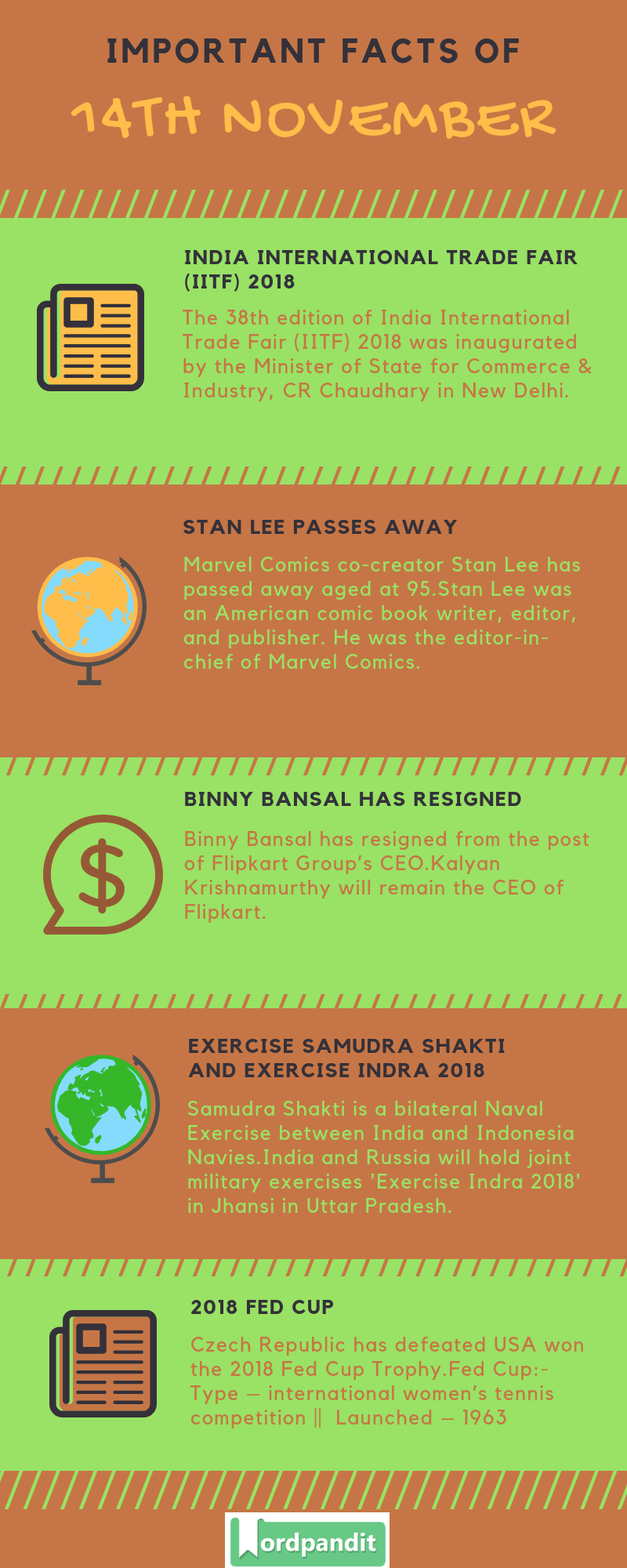 IMPORTANT FACTS OF

14TH NOVEMBER

INDIA INTERNATIONAL TRADE FAIR (IITF) 2018

The 38th edition of India International Trade Fair (IITF) 2018 was inaugurated by the Minister of State for Commerce & Industry, CR Chaudhary in New Delhi.

STAN LEE PASSES AWAY

Marvel Comics co-creator Stan Lee has passed away aged at 95.Stan Lee was an American comic book writer, editor, and publisher. He was the editor-in-chief of Marvel Comics.

BINNY BANSAL HAS RESIGNED

Binny Bansal has resigned from the post of Flipkart Group's CEO.Kalyan Krishnamurthy will remain the CEO of Flipkart.

EXERCISE SAMUDRA SHAKTI AND EXERCISE INDRA 2018

Samudra Shakti is a bilateral Naval Exercise between India and Indonesia Navies.India and Russia will hold joint military exercises 'Exercise Indra 2018' in Jhansi in Uttar Pradesh.

2018 FED CUP

Czech Republic has defeated USA won the 2018 Fed Cup Trophy.Fed Cup:- Type – international women's tennis competition || Launched – 1963

Wordpandit