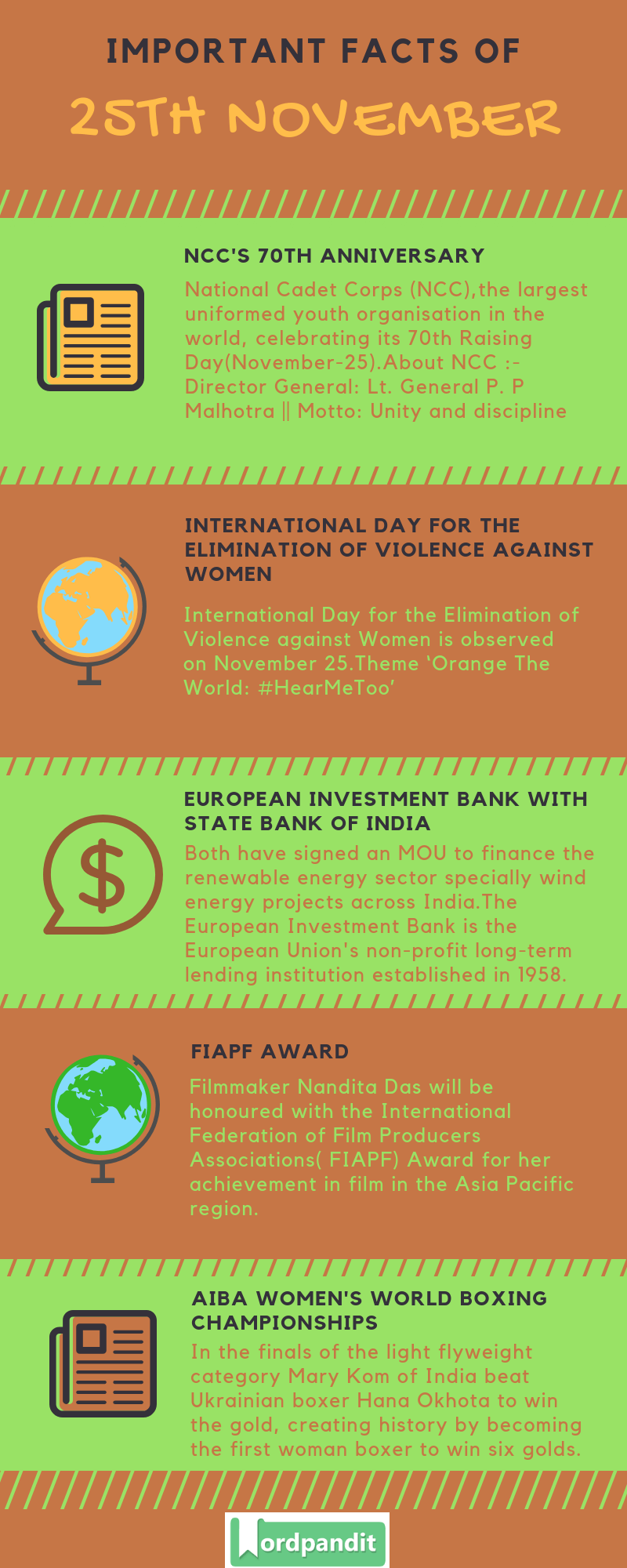 IMPORTANT FACTS OF

25TH NOVEMBER

NCC'S 70TH ANNIVERSARY

National Cadet Corps (NCC),the largest uniformed youth organisation in the world, celebrating its 70th Raising Day(November-25).About NCC :- Director General: Lt. General P. P Malhotra || Motto: Unity and discipline

INTERNATIONAL DAY FOR THE ELIMINATION OF VIOLENCE AGAINST WOMEN

International Day for the Elimination of Violence against Women is observed on November 25.Theme 'Orange The World: #HearMeToo'

EUROPEAN INVESTMENT BANK WITH STATE BANK OF INDIA

Both have signed an MOU to finance the renewable energy sector specially wind energy projects across India.The European Investment Bank is the European Union's non-profit long-term lending institution established in 1958.

FIAPF AWARD

Filmmaker Nandita Das will be honoured with the International Federation of Film Producers Associations( FIAPF) Award for her achievement in film in the Asia Pacific region.

AIBA WOMEN'S WORLD BOXING CHAMPIONSHIPS

In the finals of the light flyweight category Mary Kom of India beat Ukrainian boxer Hana Okhota to win the gold, creating history by becoming the first woman boxer to win six golds.

Wordpandit