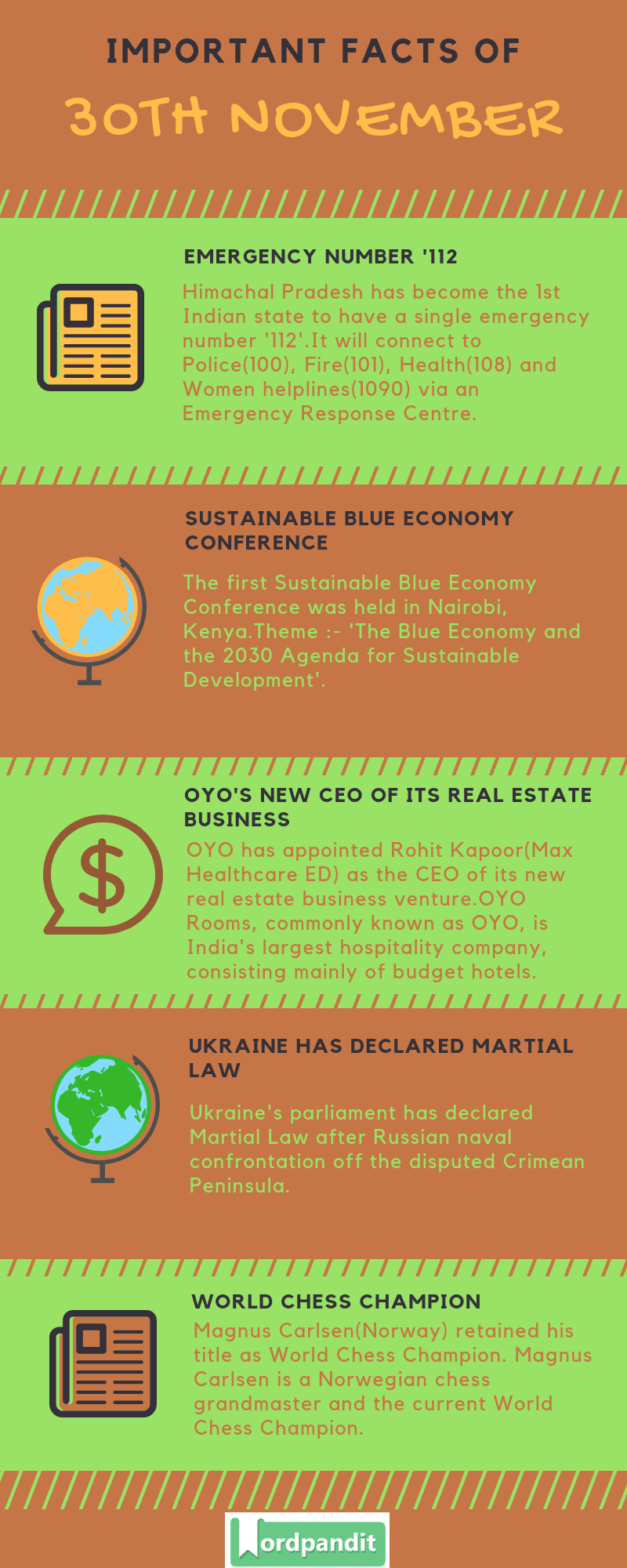 IMPORTANT FACTS OF

30TH NOVEMBER

EMERGENCY NUMBER '112

Himachal Pradesh has become the 1st Indian state to have a single emergency number '112'.It will connect to Police(100), Fire(101), Health(108) and Women helplines(1090) via an Emergency Response Centre.

SUSTAINABLE BLUE ECONOMY CONFERENCE

The first Sustainable Blue Economy Conference was held in Nairobi, Kenya.Theme :- 'The Blue Economy and the 2030 Agenda for Sustainable Development'.

OYO'S NEW CEO OF ITS REAL ESTATE BUSINESS

OYO has appointed Rohit Kapoor(Max Healthcare ED) as the CEO of its new real estate business venture.OYO Rooms, commonly known as OYO, is India's largest hospitality company, consisting mainly of budget hotels.

UKRAINE HAS DECLARED MARTIAL LAW

Ukraine's parliament has declared Martial Law after Russian naval confrontation off the disputed Crimean Peninsula.

WORLD CHESS CHAMPION

Magnus Carlsen(Norway) retained his title as World Chess Champion. Magnus Carlsen is a Norwegian chess grandmaster and the current World Chess Champion.

Wordpandit