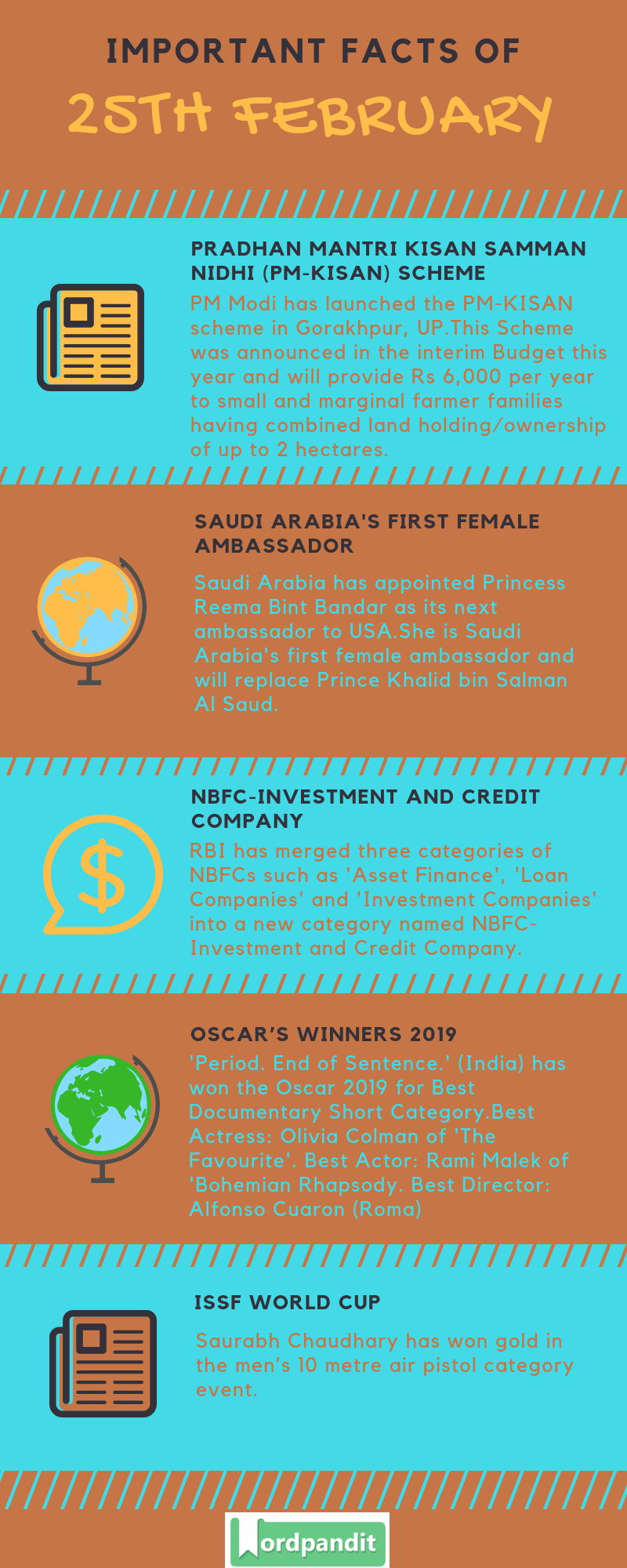 IMPORTANT FACTS OF

25TH FEBRUARY

PRADHAN MANTRI KISAN SAMMAN NIDHI (PM-KISAN) SCHEME

PM Modi has launched the PM-KISAN scheme in Gorakhpur, UP.This Scheme was announced in the interim Budget this year and will provide Rs 6,000 per year to small and marginal farmer families having combined land holding/ownership of up to 2 hectares.

SAUDI ARABIA'S FIRST FEMALE AMBASSADOR

Saudi Arabia has appointed Princess Reema Bint Bandar as its next ambassador to USA.She is Saudi Arabia's first female ambassador and will replace Prince Khalid bin Salman Al Saud.

NBFC-INVESTMENT AND CREDIT COMPANY

RBI has merged three categories of NBFCs such as 'Asset Finance', 'Loan Companies' and 'Investment Companies' into a new category named NBFC-Investment and Credit Company.

OSCAR'S WINNERS 2019

'Period. End of Sentence.' (India) has won the Oscar 2019 for Best Documentary Short Category.Best Actress: Olivia Colman of 'The Favourite'. Best Actor: Rami Malek of 'Bohemian Rhapsody. Best Director: Alfonso Cuaron (Roma)

ISSF WORLD CUP

Saurabh Chaudhary has won gold in the men's 10 metre air pistol category event.

Wordpandit