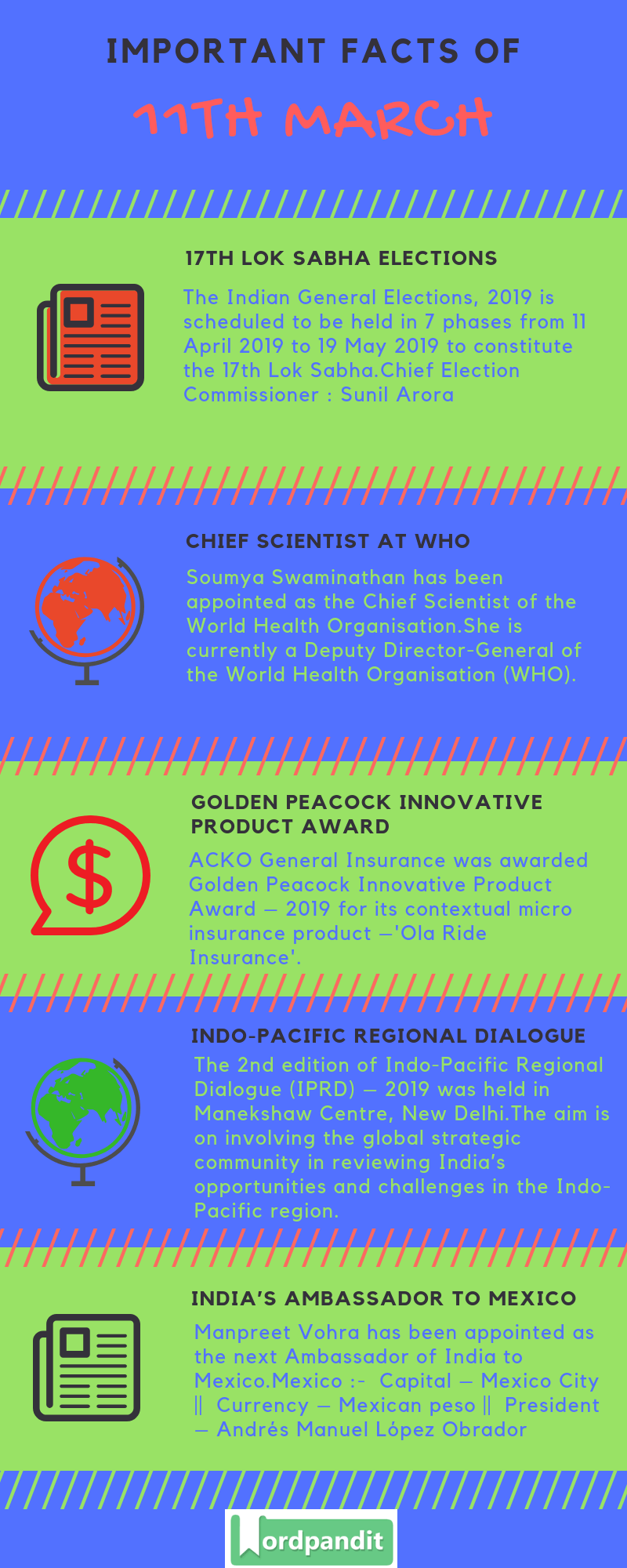 IMPORTANT FACTS OF

11TH MARCH

17TH LOK SABHA ELECTIONS

The Indian General Elections, 2019 is scheduled to be held in 7 phases from 11 April 2019 to 19 May 2019 to constitute the 17th Lok Sabha.Chief Election Commissioner : Sunil Arora

CHIEF SCIENTIST AT WHO

Soumya Swaminathan has been appointed as the Chief Scientist of the World Health Organisation.She is currently a Deputy Director-General of the World Health Organisation (WHO).

GOLDEN PEACOCK INNOVATIVE PRODUCT AWARD

ACKO General Insurance was awarded Golden Peacock Innovative Product Award – 2019 for its contextual micro insurance product –'Ola Ride Insurance'.

INDO-PACIFIC REGIONAL DIALOGUE

The 2nd edition of Indo-Pacific Regional Dialogue (IPRD) – 2019 was held in Manekshaw Centre, New Delhi.The aim is on involving the global strategic community in reviewing India's opportunities and challenges in the Indo-Pacific region.

INDIA'S AMBASSADOR TO MEXICO

Manpreet Vohra has been appointed as the next Ambassador of India to Mexico.Mexico :- Capital – Mexico City || Currency – Mexican peso || President – Andrés Manuel López Obrador

Wordpandit