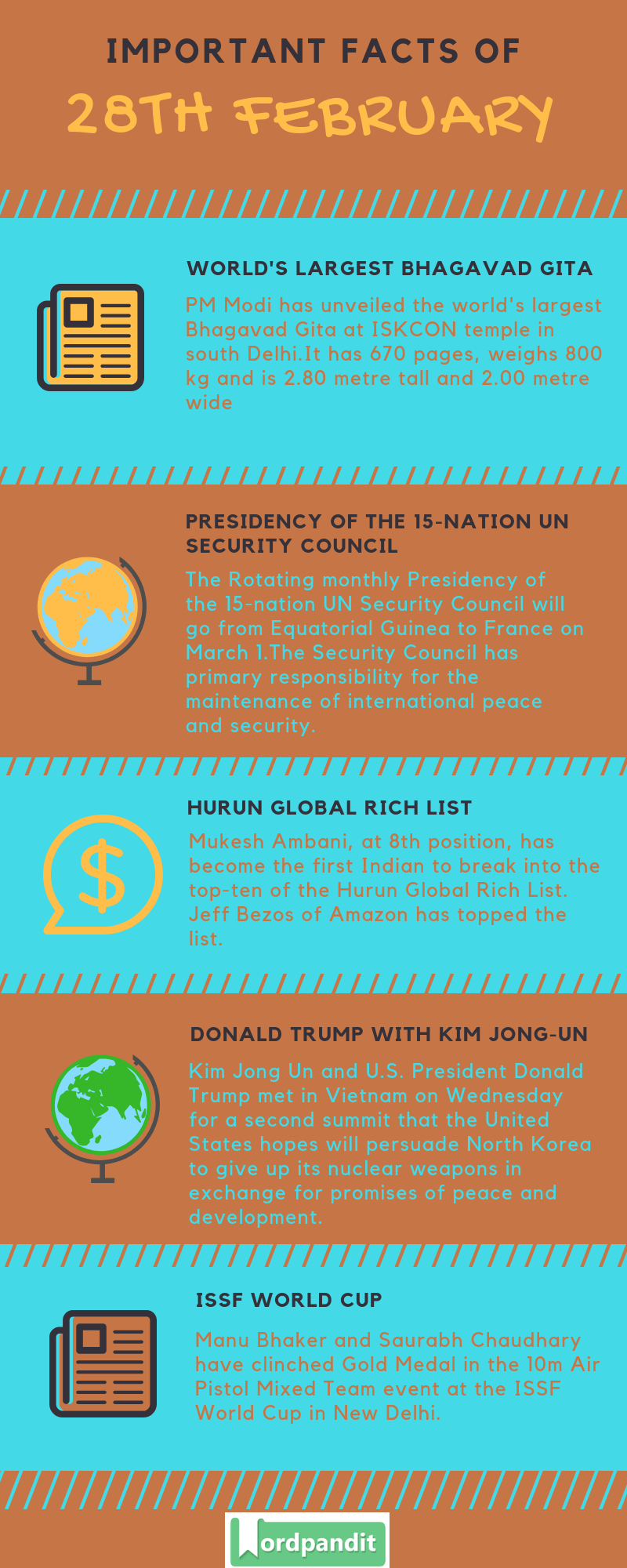 IMPORTANT FACTS OF
28TH FEBRUARY

WORLD'S LARGEST BHAGAVAD GITA

PM Modi has unveiled the world's largest Bhagavad Gita at ISKCON temple in south Delhi.It has 670 pages, weighs 800 kg and is 2.80 metre tall and 2.00 metre wide

PRESIDENCY OF THE 15-NATION UN SECURITY COUNCIL

The Rotating monthly Presidency of the 15-nation UN Security Council will go from Equatorial Guinea to France on March 1.The Security Council has primary responsibility for the maintenance of international peace and security.

HURUN GLOBAL RICH LIST

Mukesh Ambani, at 8th position, has become the first Indian to break into the top-ten of the Hurun Global Rich List. Jeff Bezos of Amazon has topped the list.

DONALD TRUMP WITH KIM JONG-UN

Kim Jong Un and U.S. President Donald Trump met in Vietnam on Wednesday for a second summit that the United States hopes will persuade North Korea to give up its nuclear weapons in exchange for promises of peace and development.

ISSF WORLD CUP

Manu Bhaker and Saurabh Chaudhary have clinched Gold Medal in the 10m Air Pistol Mixed Team event at the ISSF World Cup in New Delhi.

Wordpandit