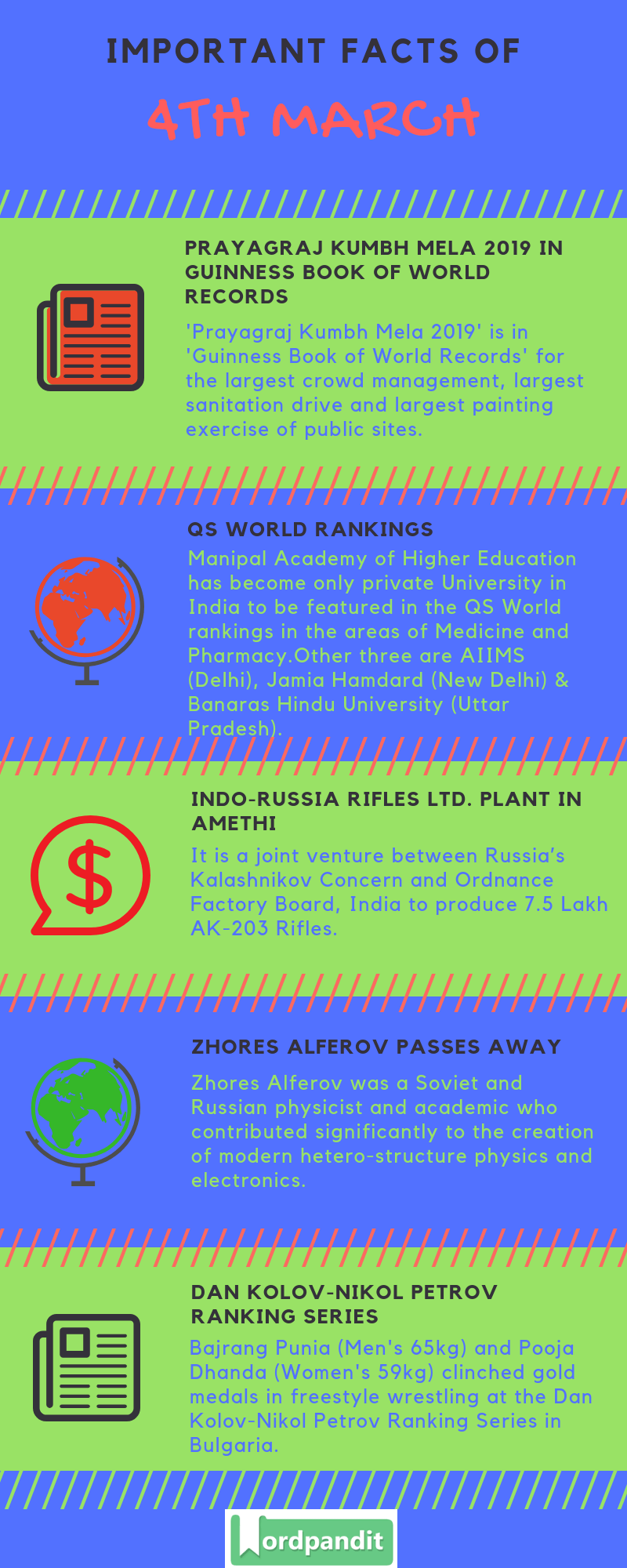 IMPORTANT FACTS OF

4TH MARCH

PRAYAGRAJ KUMBH MELA 2019 IN GUINNESS BOOK OF WORLD RECORDS

'Prayagraj Kumbh Mela 2019' is in 'Guinness Book of World Records' for the largest crowd management, largest sanitation drive and largest painting exercise of public sites.

QS WORLD RANKINGS

Manipal Academy of Higher Education has become only private University in India to be featured in the QS World rankings in the areas of Medicine and Pharmacy.Other three are AIIMS (Delhi), Jamia Hamdard (New Delhi) & Banaras Hindu University (Uttar Pradesh).

INDO-RUSSIA RIFLES LTD. PLANT IN AMETHI

It is a joint venture between Russia's Kalashnikov Concern and Ordnance Factory Board, India to produce 7.5 Lakh AK-203 Rifles.

ZHORES ALFEROV PASSES AWAY

Zhores Alferov was a Soviet and Russian physicist and academic who contributed significantly to the creation of modern hetero-structure physics and electronics.

DAN KOLOV-NIKOL PETROV RANKING SERIES

Bajrang Punia (Men's 65kg) and Pooja Dhanda (Women's 59kg) clinched gold medals in freestyle wrestling at the Dan Kolov-Nikol Petrov Ranking Series in Bulgaria.

Wordpandit