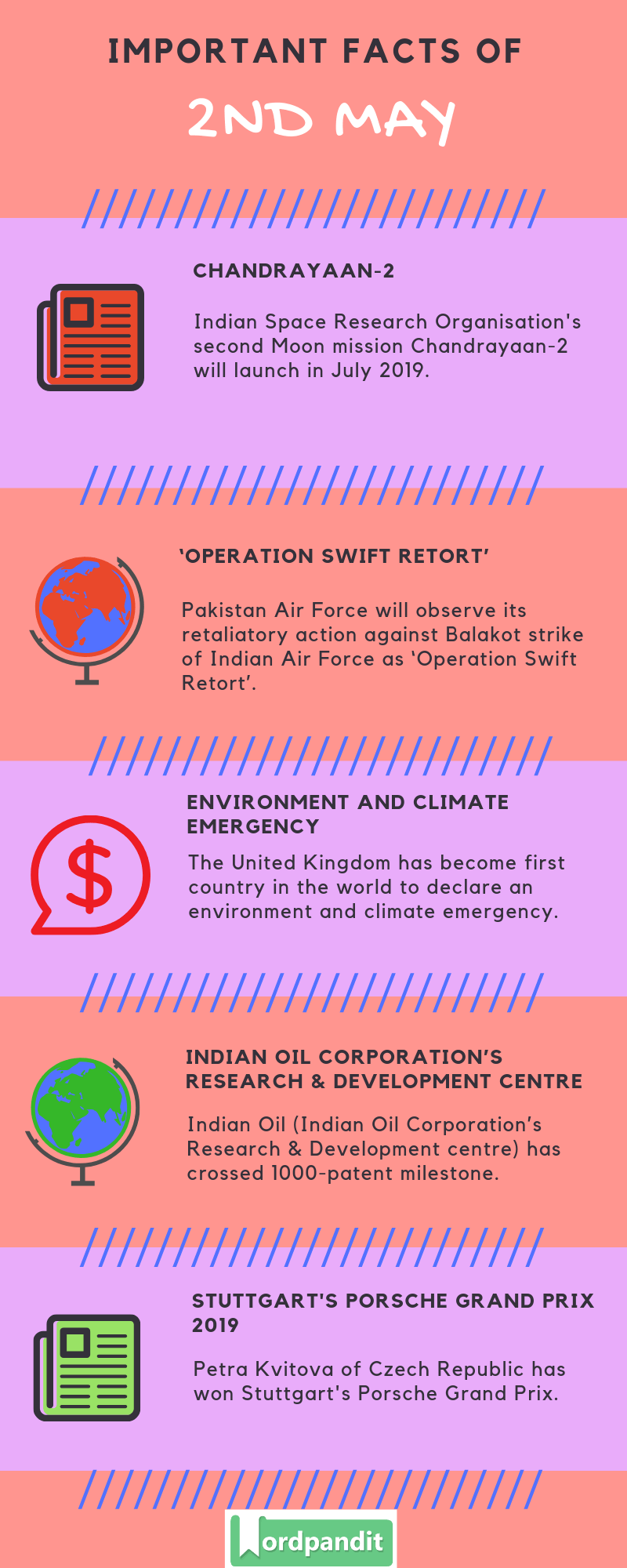 IMPORTANT FACTS OF

2ND MAY

CHANDRAYAAN-2

Indian Space Research Organisation's second Moon mission Chandrayaan-2 will launch in July 2019.

'OPERATION SWIFT RETORT'

Pakistan Air Force will observe its retaliatory action against Balakot strike of Indian Air Force as 'Operation Swift Retort'.

ENVIRONMENT AND CLIMATE EMERGENCY

The United Kingdom has become first country in the world to declare an environment and climate emergency.

INDIAN OIL CORPORATION'S RESEARCH & DEVELOPMENT CENTRE

Indian Oil (Indian Oil Corporation's Research & Development centre) has crossed 1000-patent milestone.

STUTTGART'S PORSCHE GRAND PRIX 2019

Petra Kvitova of Czech Republic has won Stuttgart's Porsche Grand Prix.

Wordpandit