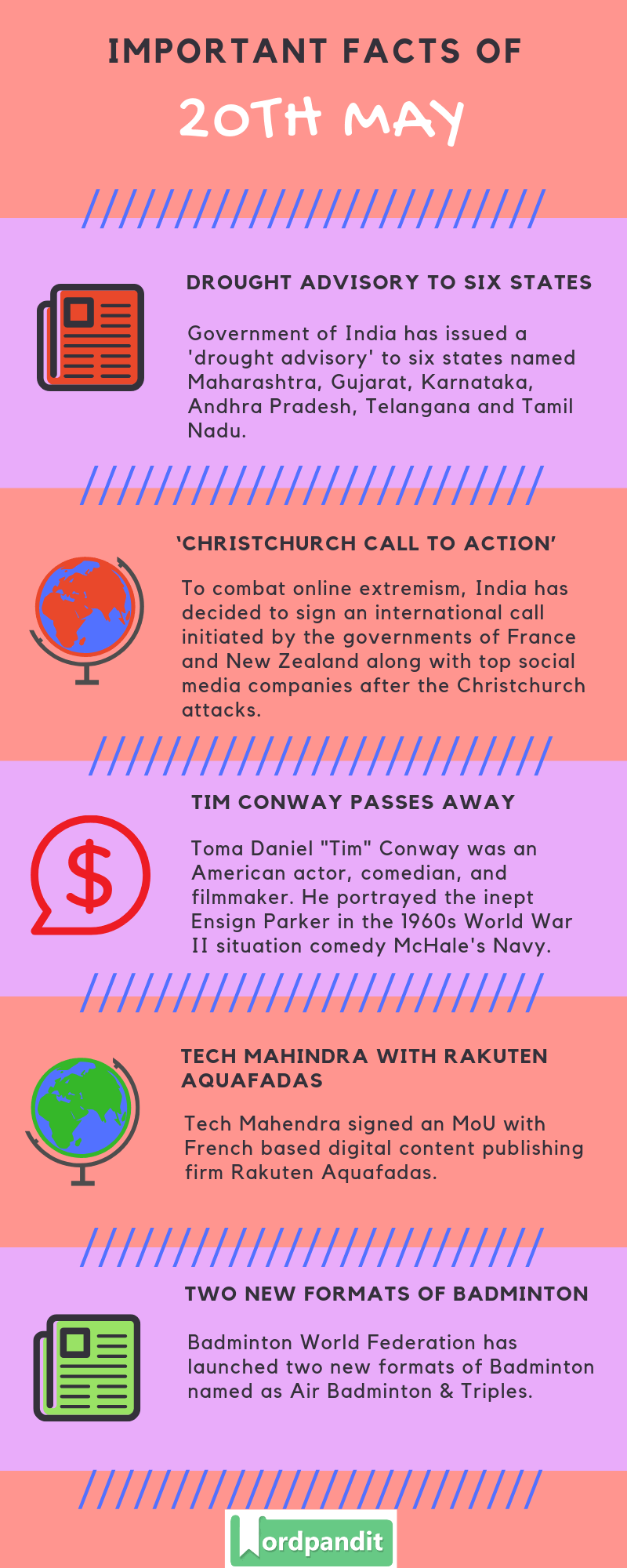 IMPORTANT FACTS OF

20TH MAY

DROUGHT ADVISORY TO SIX STATES

Government of India has issued a 'drought advisory' to six states named Maharashtra, Gujarat, Karnataka, Andhra Pradesh, Telangana and Tamil Nadu.

'CHRISTCHURCH CALL TO ACTION'

To combat online extremism, India has decided to sign an international call initiated by the governments of France and New Zealand along with top social media companies after the Christchurch attacks.

TIM CONWAY PASSES AWAY

Toma Daniel "Tim" Conway was an American actor, comedian, and filmmaker. He portrayed the inept Ensign Parker in the 1960s World War II situation comedy McHale's Navy.

TECH MAHINDRA WITH RAKUTEN AQUAFADAS

Tech Mahendra signed an MoU with French based digital content publishing firm Rakuten Aquafadas.

TWO NEW FORMATS OF BADMINTON

Badminton World Federation has launched two new formats of Badminton named as Air Badminton & Triples.

Wordpandit