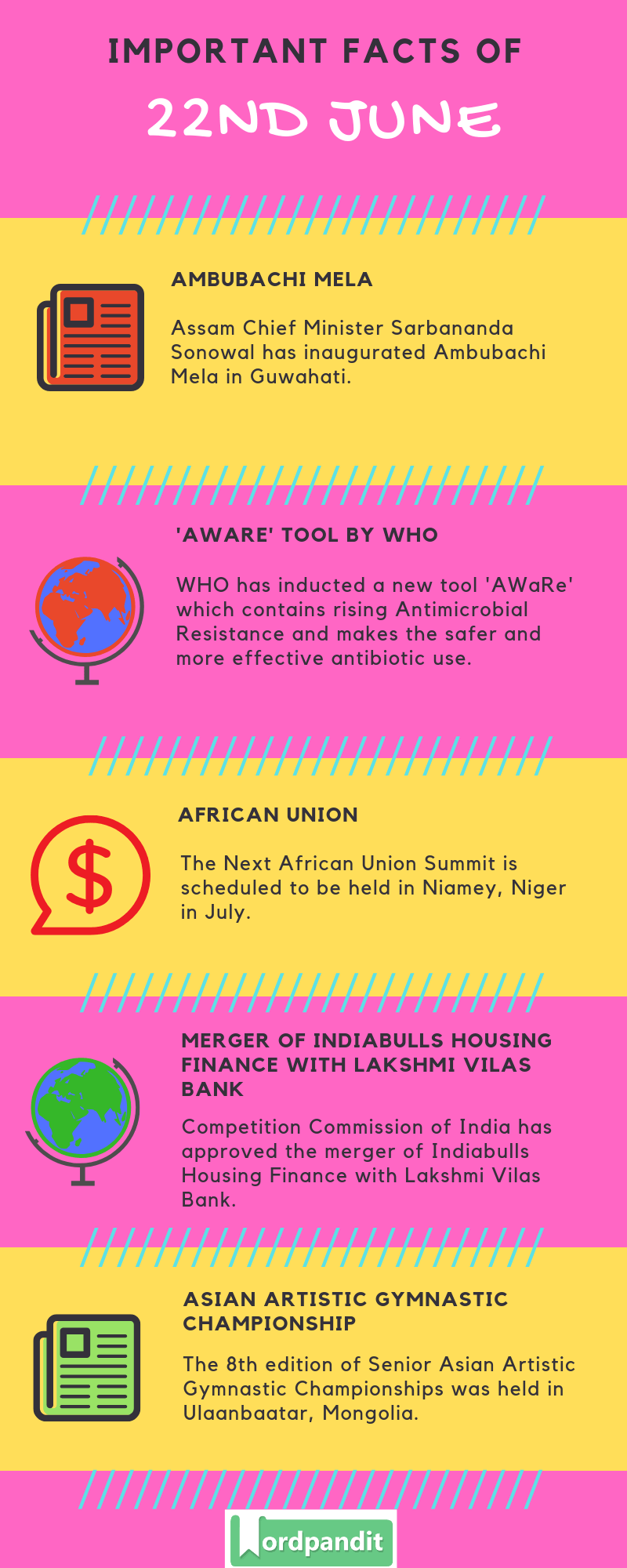 IMPORTANT FACTS OF

22ND JUNE

AMBUBACHI MELA

Assam Chief Minister Sarbananda Sonowal has inaugurated Ambubachi Mela in Guwahati.

'AWARE' TOOL BY WHO

WHO has inducted a new tool 'AWaRe' which contains rising Antimicrobial Resistance and makes the safer and more effective antibiotic use.

AFRICAN UNION

The Next African Union Summit is scheduled to be held in Niamey, Niger in July.

MERGER OF INDIABULLS HOUSING FINANCE WITH LAKSHMI VILAS BANK

Competition Commission of India has approved the merger of Indiabulls Housing Finance with Lakshmi Vilas Bank.

ASIAN ARTISTIC GYMNASTIC CHAMPIONSHIP

The 8th edition of Senior Asian Artistic Gymnastic Championships was held in Ulaanbaatar, Mongolia.

Wordpandit