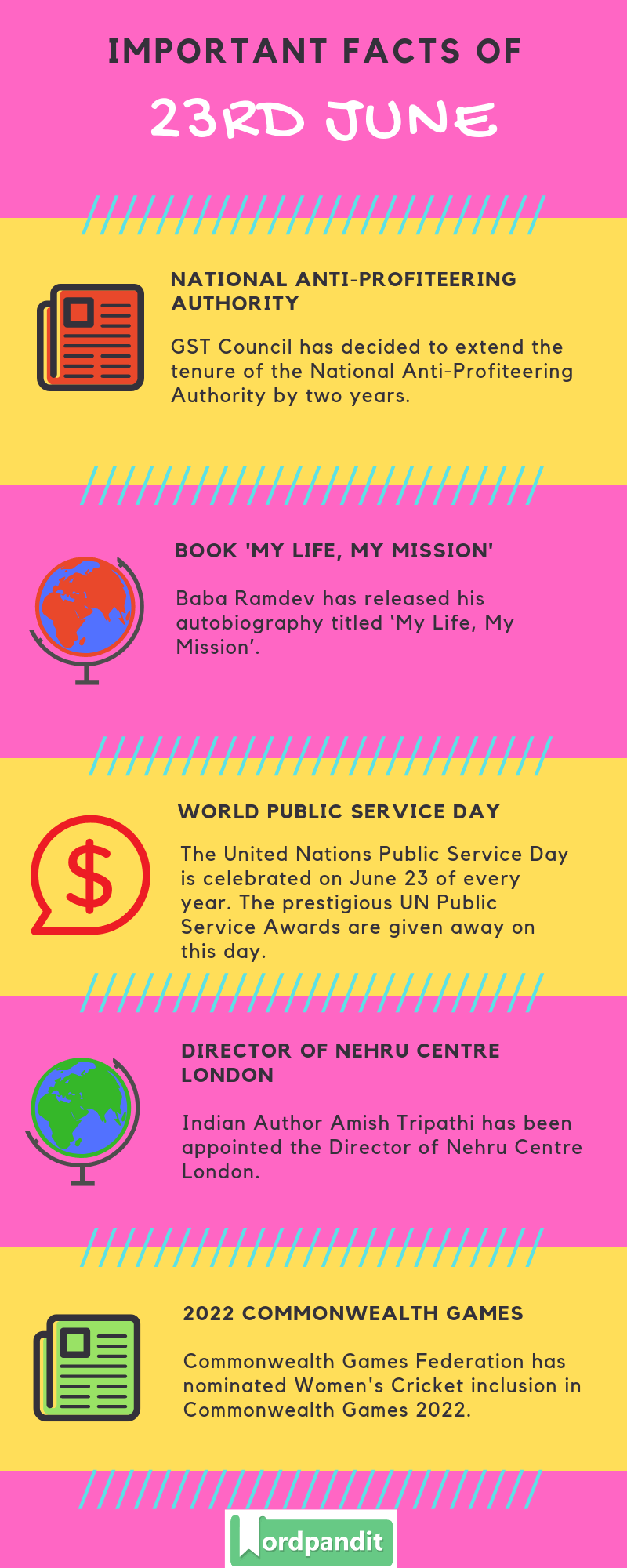 IMPORTANT FACTS OF

23RD JUNE

NATIONAL ANTI-PROFITEERING AUTHORITY

GST Council has decided to extend the tenure of the National Anti-Profiteering Authority by two years.

BOOK 'MY LIFE, MY MISSION'

Baba Ramdev has released his autobiography titled 'My Life, My Mission'.

WORLD PUBLIC SERVICE DAY

The United Nations Public Service Day is celebrated on June 23 of every year. The prestigious UN Public Service Awards are given away on this day.

DIRECTOR OF NEHRU CENTRE LONDON

Indian Author Amish Tripathi has been appointed the Director of Nehru Centre London.

2022 COMMONWEALTH GAMES

Commonwealth Games Federation has nominated Women's Cricket inclusion in Commonwealth Games 2022.

Wordpandit