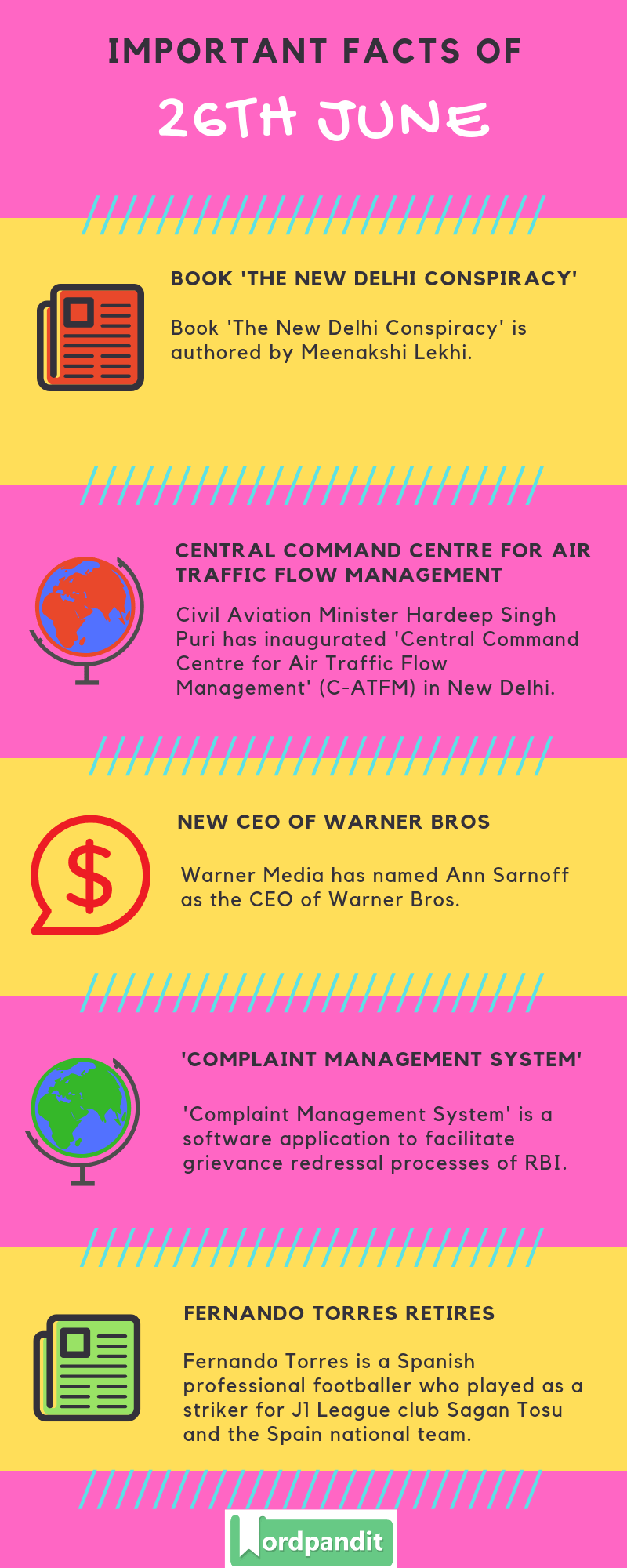 IMPORTANT FACTS OF

26TH JUNE

BOOK 'THE NEW DELHI CONSPIRACY'

Book 'The New Delhi Conspiracy' is authored by Meenakshi Lekhi.

CENTRAL COMMAND CENTRE FOR AIR TRAFFIC FLOW MANAGEMENT

Civil Aviation Minister Hardeep Singh Puri has inaugurated 'Central Command Centre for Air Traffic Flow Management' (C-ATFM) in New Delhi.

NEW CEO OF WARNER BROS

Warner Media has named Ann Sarnoff as the CEO of Warner Bros.

'COMPLAINT MANAGEMENT SYSTEM'

'Complaint Management System' is a software application to facilitate grievance redressal processes of RBI.

FERNANDO TORRES RETIRES

Fernando Torres is a Spanish professional footballer who played as a striker for J1 League club Sagan Tosu and the Spain national team.

Wordpandit