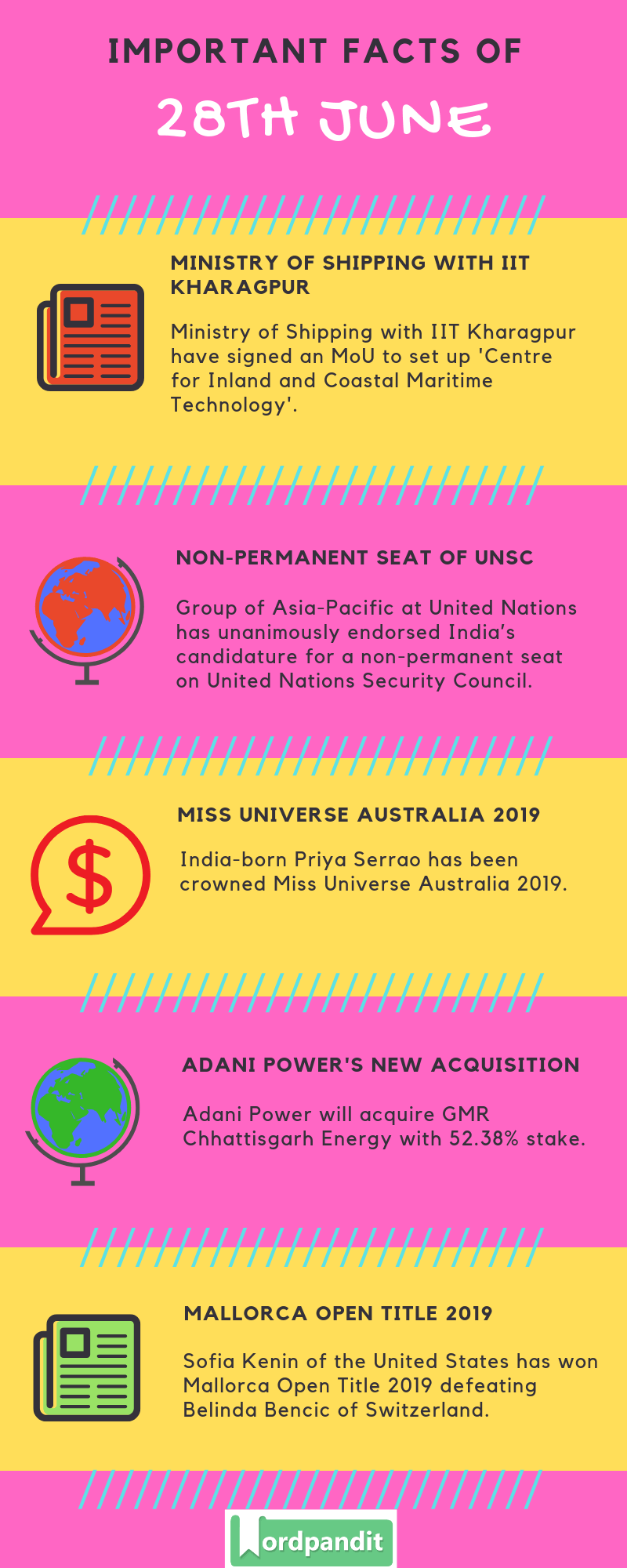 IMPORTANT FACTS OF

28TH JUNE

MINISTRY OF SHIPPING WITH IIT KHARAGPUR

Ministry of Shipping with IIT Kharagpur have signed an MoU to set up 'Centre for Inland and Coastal Maritime Technology'.

NON-PERMANENT SEAT OF UNSC

Group of Asia-Pacific at United Nations has unanimously endorsed India's candidature for a non-permanent seat on United Nations Security Council.

MISS UNIVERSE AUSTRALIA 2019

India-born Priya Serrao has been crowned Miss Universe Australia 2019.

ADANI POWER'S NEW ACQUISITION

Adani Power will acquire GMR Chhattisgarh Energy with 52.38% stake.

MALLORCA OPEN TITLE 2019

Sofia Kenin of the United States has won Mallorca Open Title 2019 defeating Belinda Bencic of Switzerland.

Wordpandit