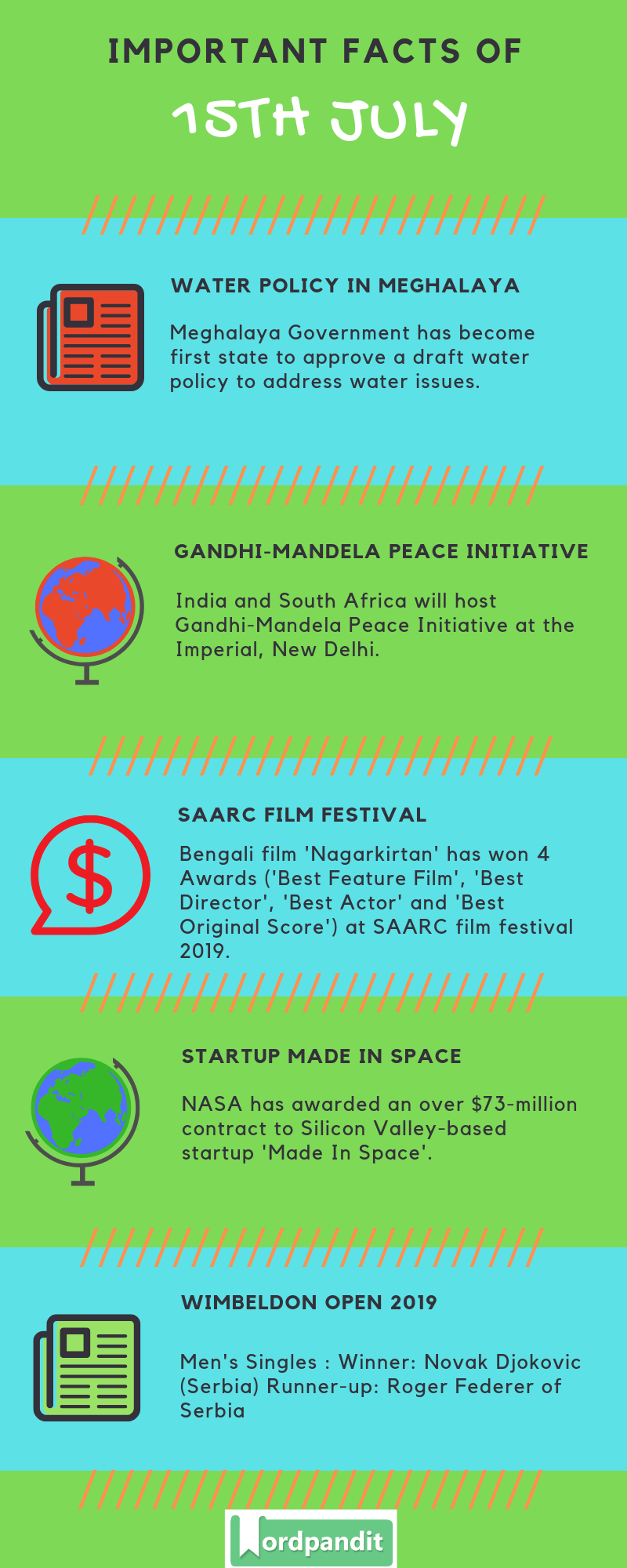 IMPORTANT FACTS OF

15TH JULY

WATER POLICY IN MEGHALAYA

Meghalaya Government has become first state to approve a draft water policy to address water issues.

GANDHI-MANDELA PEACE INITIATIVE

India and South Africa will host Gandhi-Mandela Peace Initiative at the Imperial, New Delhi.

SAARC FILM FESTIVAL

Bengali film 'Nagarkirtan' has won 4 Awards ('Best Feature Film', 'Best Director', 'Best Actor' and 'Best Original Score') at SAARC film festival 2019.

STARTUP MADE IN SPACE

NASA has awarded an over $73-million contract to Silicon Valley-based startup 'Made In Space'.

WIMBELDON OPEN 2019

Men's Singles : Winner: Novak Djokovic (Serbia) Runner-up: Roger Federer of Serbia

Wordpandit