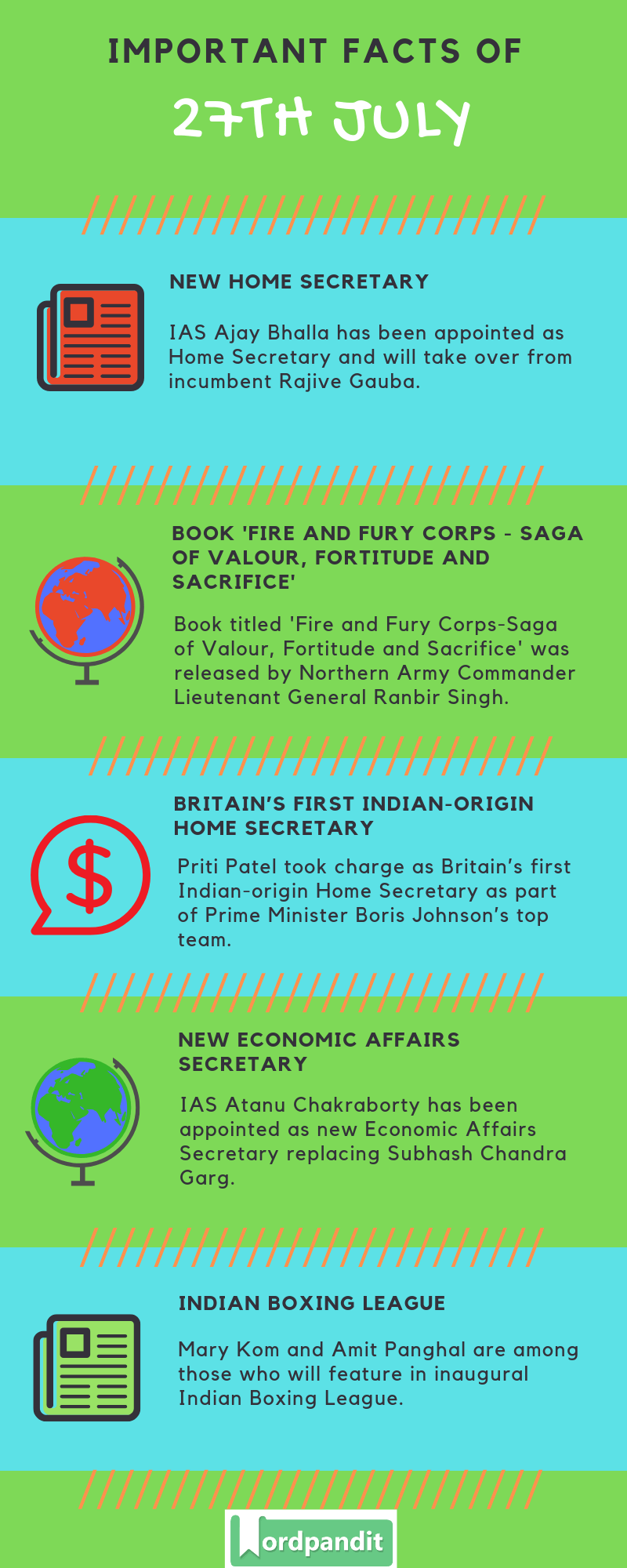 IMPORTANT FACTS OF

27TH JULY

NEW HOME SECRETARY

IAS Ajay Bhalla has been appointed as Home Secretary and will take over from incumbent Rajive Gauba.

BOOK 'FIRE AND FURY CORPS - SAGA OF VALOUR, FORTITUDE AND SACRIFICE'

Book titled 'Fire and Fury Corps-Saga of Valour, Fortitude and Sacrifice' was released by Northern Army Commander Lieutenant General Ranbir Singh.

BRITAIN'S FIRST INDIAN-ORIGIN HOME SECRETARY

Priti Patel took charge as Britain's first Indian-origin Home Secretary as part of Prime Minister Boris Johnson's top team.

NEW ECONOMIC AFFAIRS SECRETARY

IAS Atanu Chakraborty has been appointed as new Economic Affairs Secretary replacing Subhash Chandra Garg.

INDIAN BOXING LEAGUE

Mary Kom and Amit Panghal are among those who will feature in inaugural Indian Boxing League.

Wordpandit