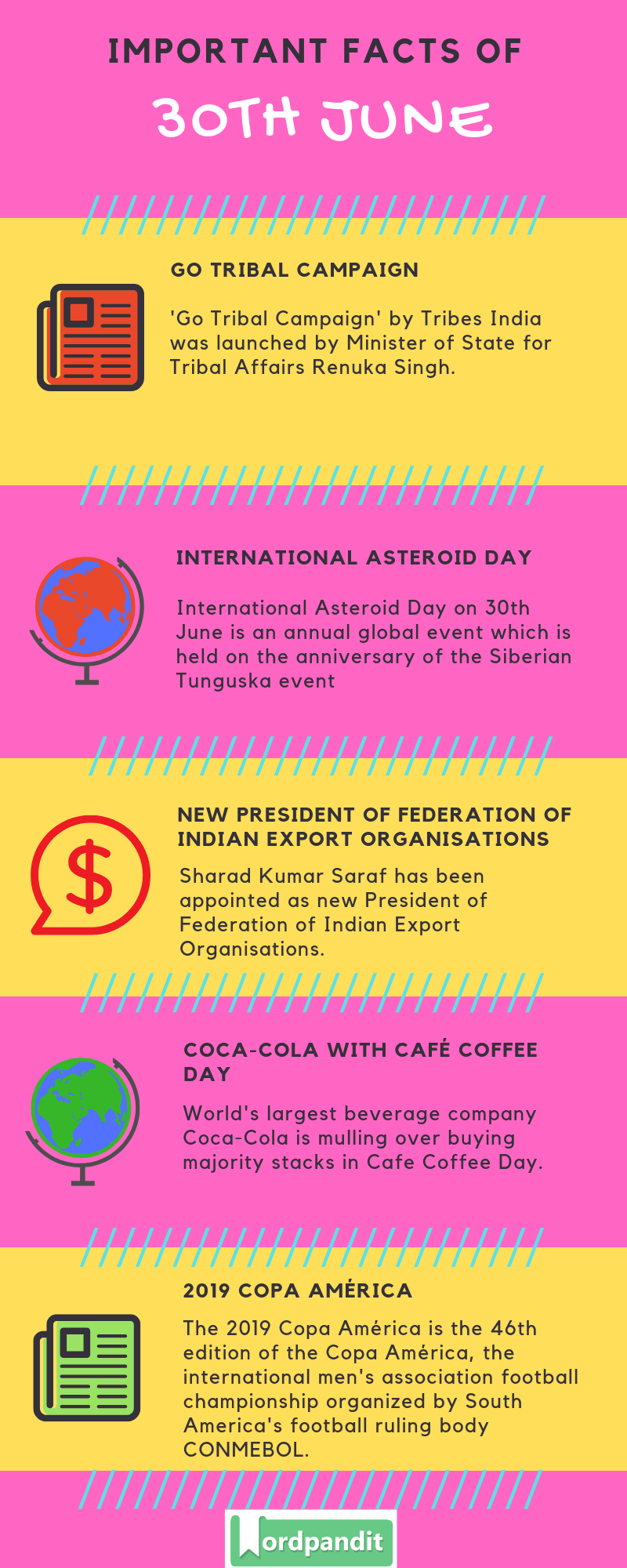 IMPORTANT FACTS OF

30TH JUNE

GO TRIBAL CAMPAIGN

'Go Tribal Campaign' by Tribes India was launched by Minister of State for Tribal Affairs Renuka Singh.

INTERNATIONAL ASTEROID DAY

International Asteroid Day on 30th June is an annual global event which is held on the anniversary of the Siberian Tunguska event

NEW PRESIDENT OF FEDERATION OF INDIAN EXPORT ORGANISATIONS

Sharad Kumar Saraf has been appointed as new President of Federation of Indian Export Organisations.

COCA-COLA WITH CAFÉ COFFEE DAY

World's largest beverage company Coca-Cola is mulling over buying majority stacks in Cafe Coffee Day.

2019 COPA AMÉRICA

The 2019 Copa América is the 46th edition of the Copa América, the international men's association football championship organized by South America's football ruling body CONMEBOL.

Wordpandit